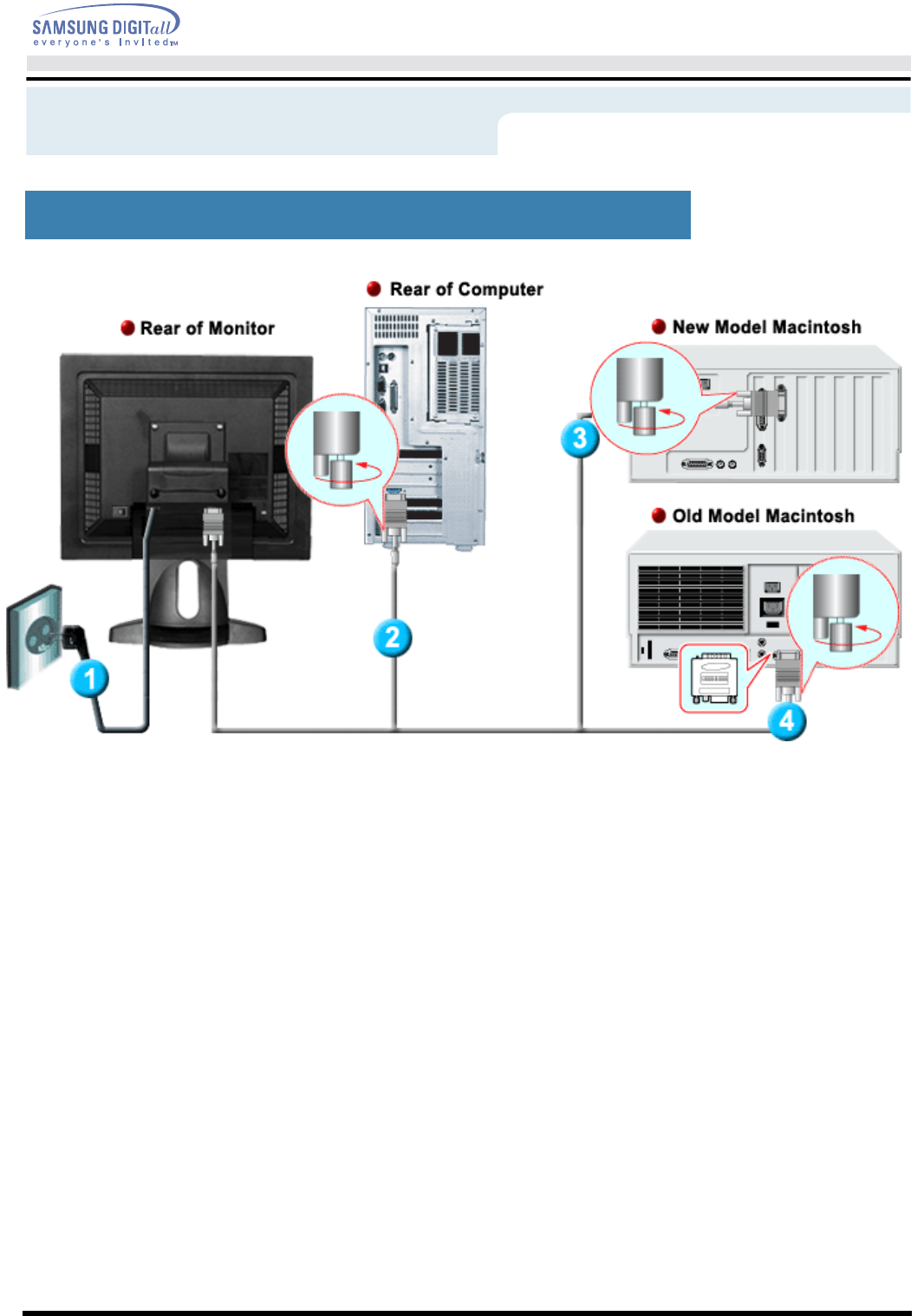 SAMSUNG DIGITall
everyone's invited™

Rear of Computer

Rear of Monitor

New Model Macintosh

Old Model Macintosh

1

2

3

4