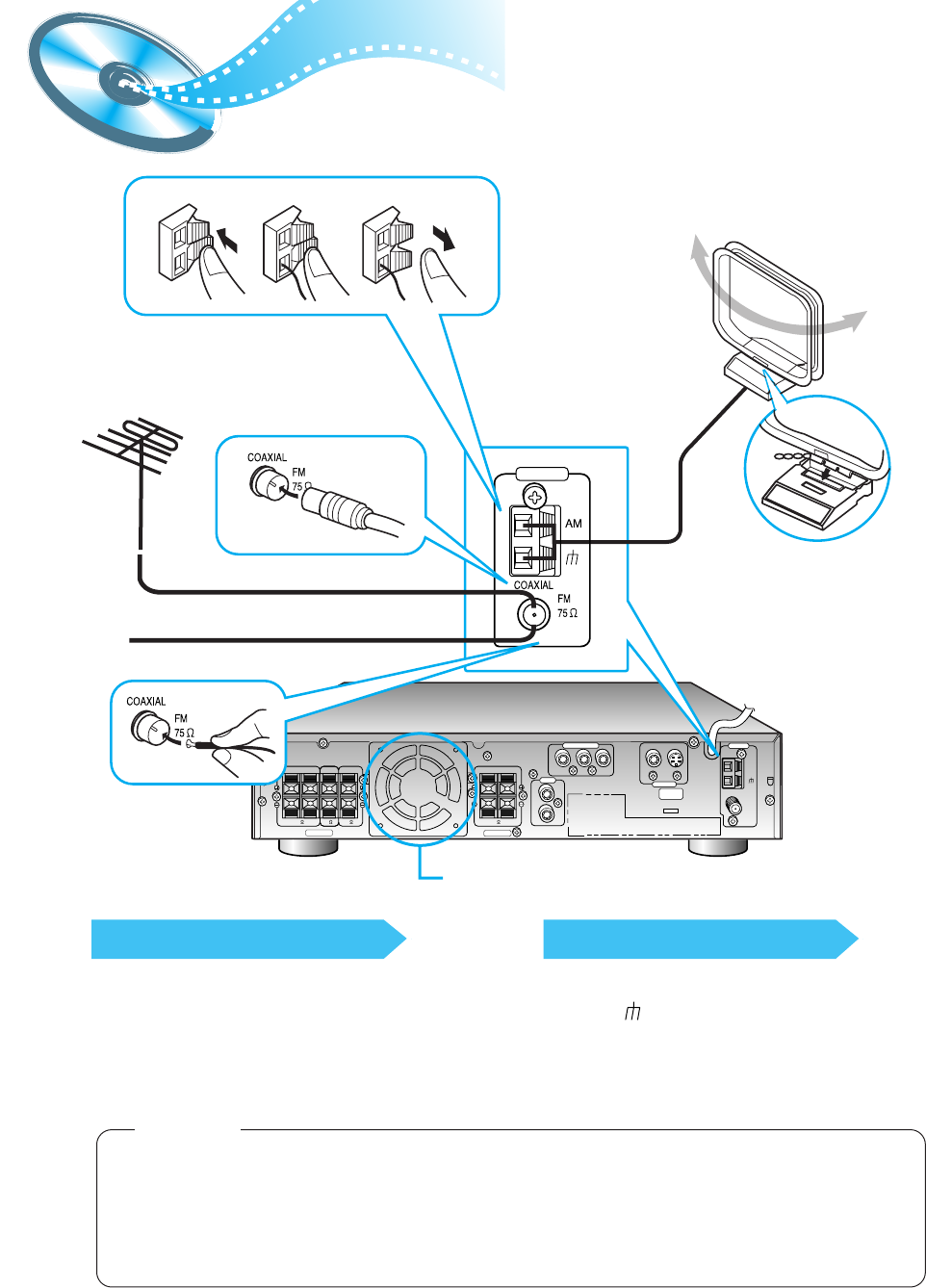 COAXIAL
FM
75 Ω

AM

COAXIAL
FM
75 Ω

COAXIAL
FM
75 Ω