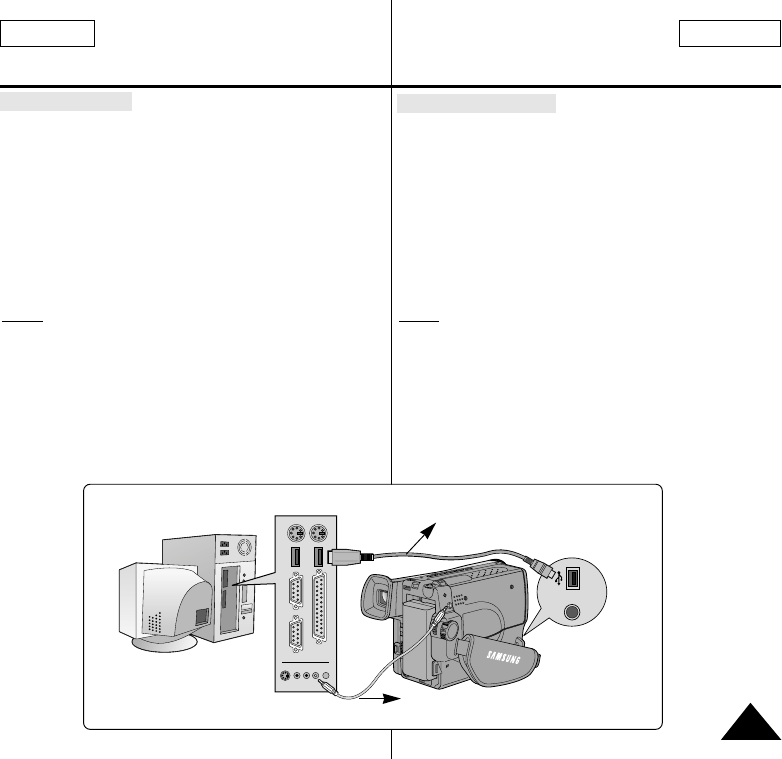 SAMSUNG