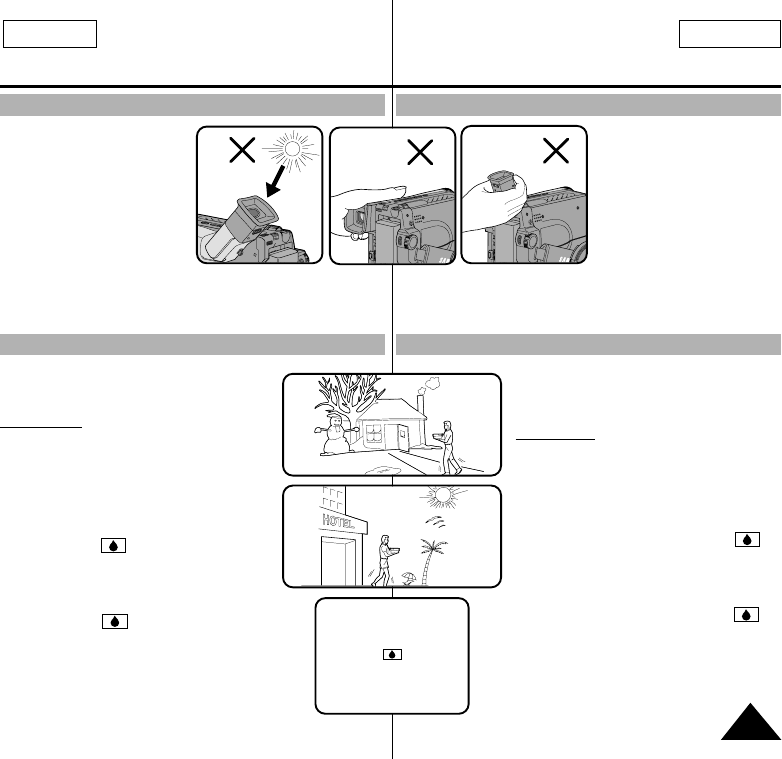 HOTEL