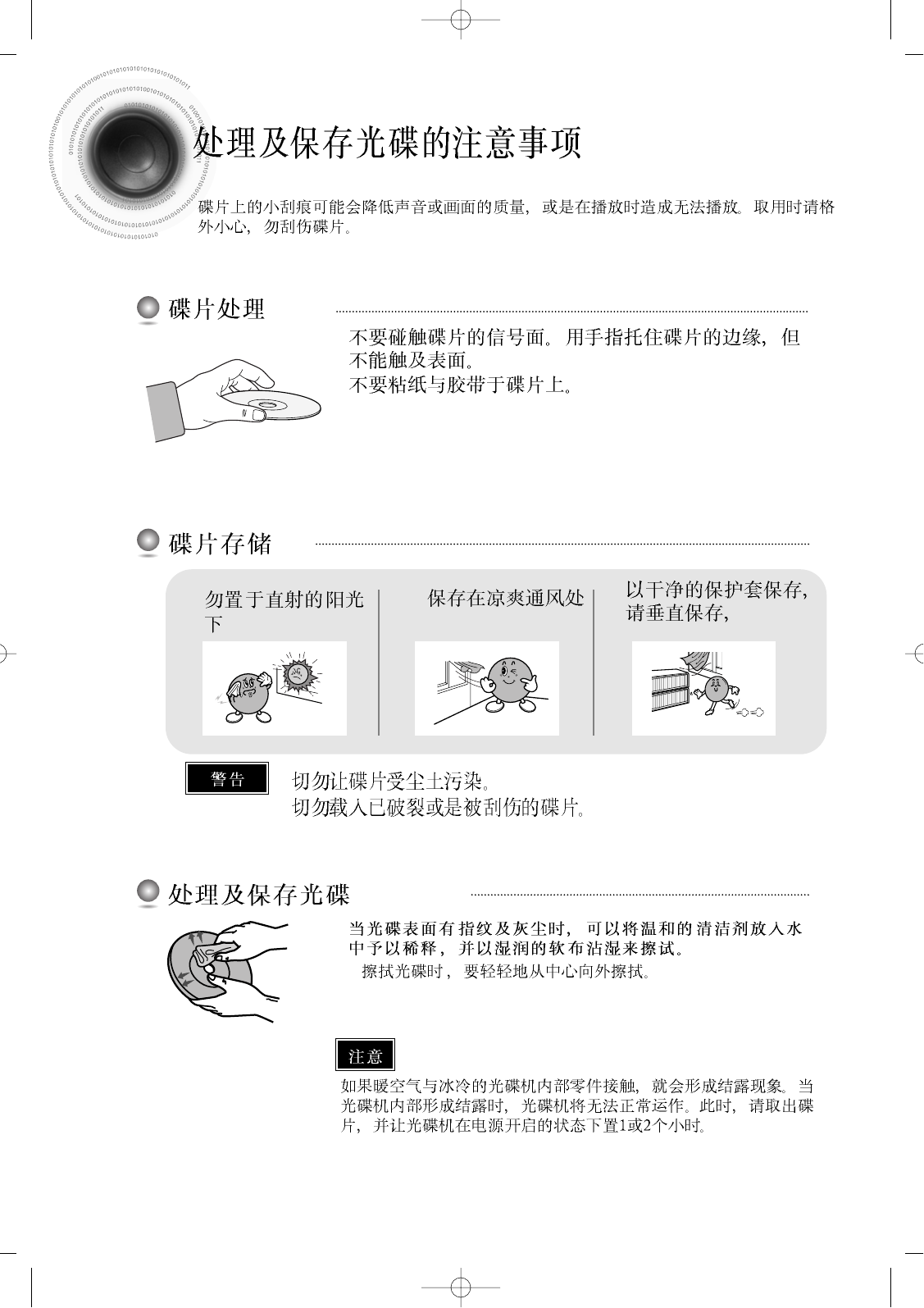 处理及保存光碟的注意事项

碟片上的小刮痕可能会降低声音或画面的质量，或是在播放时造成无法播放。取用时请格外小心，勿刮伤碟片。

碟片处理

不要碰触碟片的信号面。用手指托住碟片的边缘，但不能触及表面。
不要粘纸与胶带于碟片上。

碟片存储

勿置于直射的阳光下

保存在凉爽通风处

以干净的保护套保存，请垂直保存，

警告

切勿让碟片受尘土污染。
切勿载入已破裂或是被刮伤的碟片。

处理及保存光碟

当光碟表面有指纹及灰尘时，可以将温和的清洁剂放入水中予以稀释，并以湿润的软布沾湿来擦试。
擦拭光碟时，要轻轻地从中心向外擦拭。

注意

如果暖空气与冰冷的光碟机内部零件接触，就会形成结露现象。当光碟机内部形成结露时，光碟机将无法正常运作。此时，请取出碟片，并让光碟机在电源开启的状态下置1或2个小时。