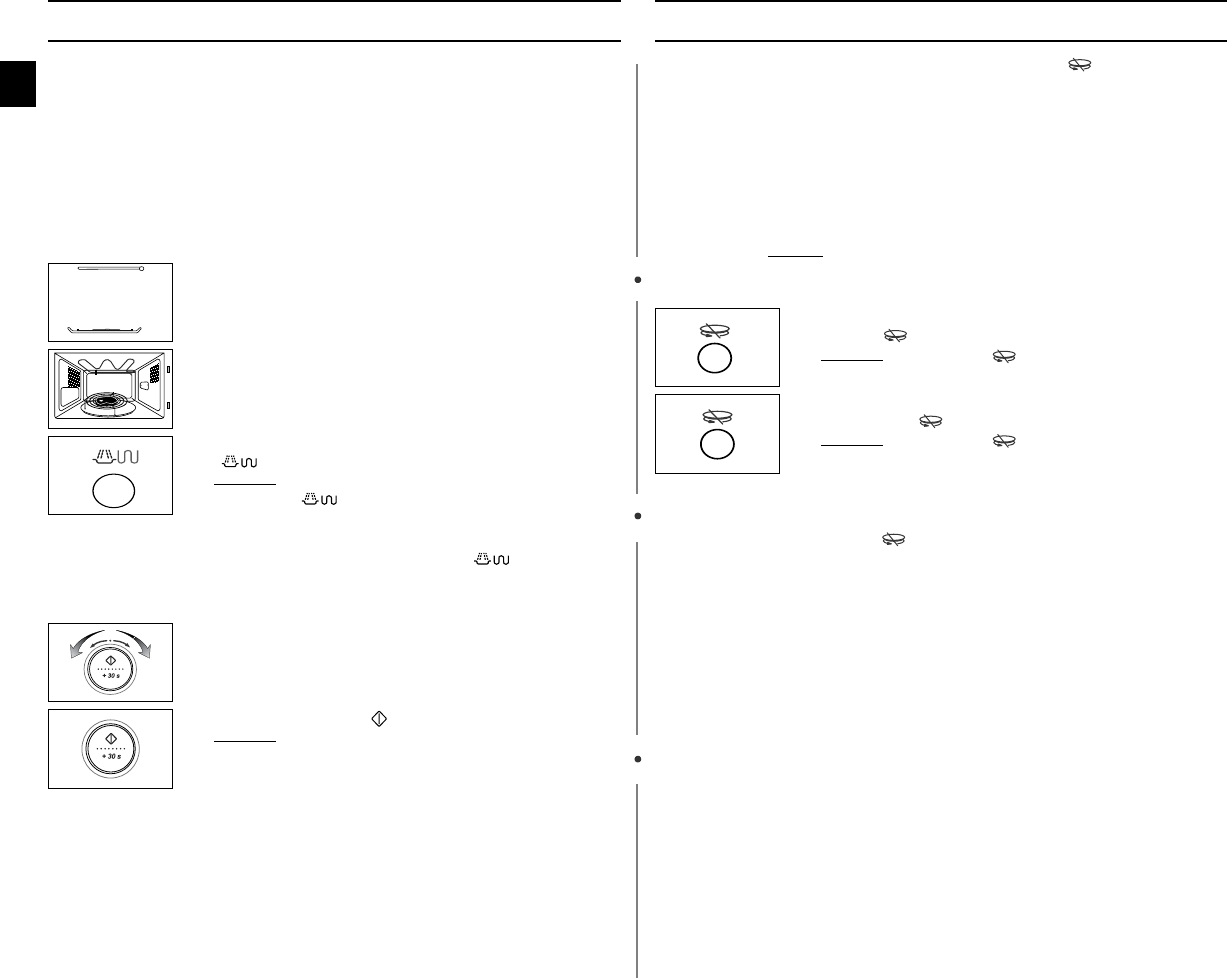 + 30 s

+ 30 s