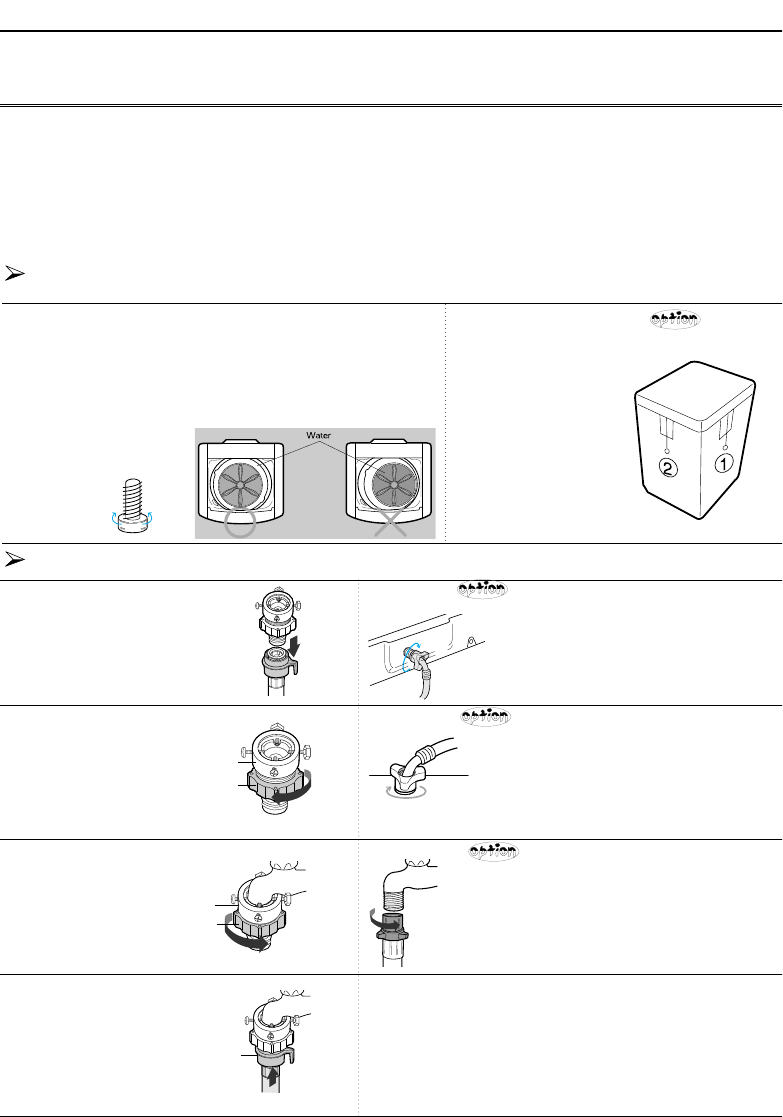 option

Water

2 1

option

option

option