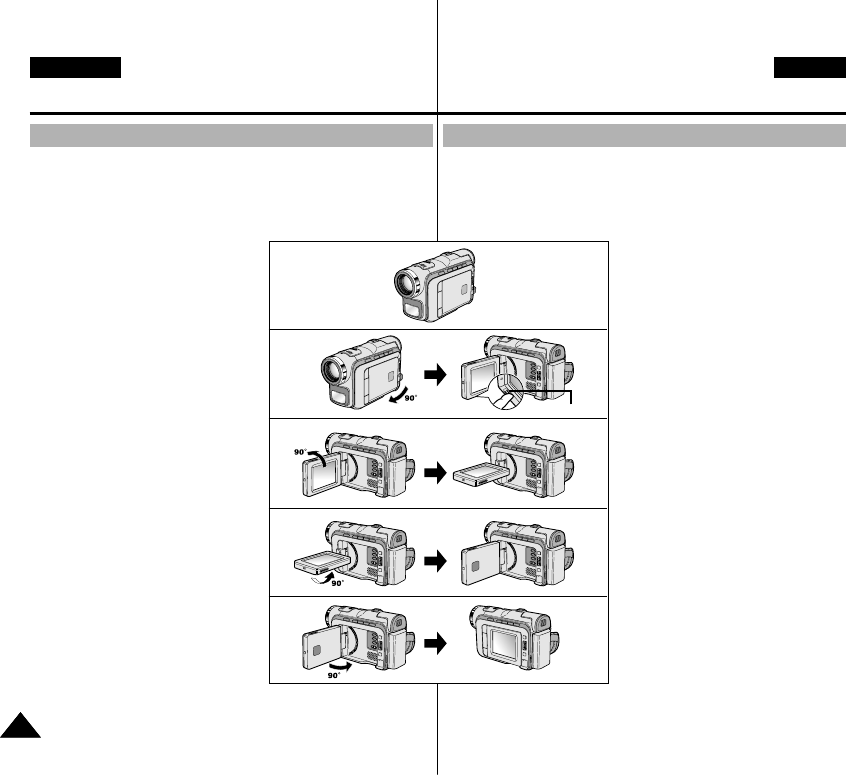 90°

90°

90°

90°