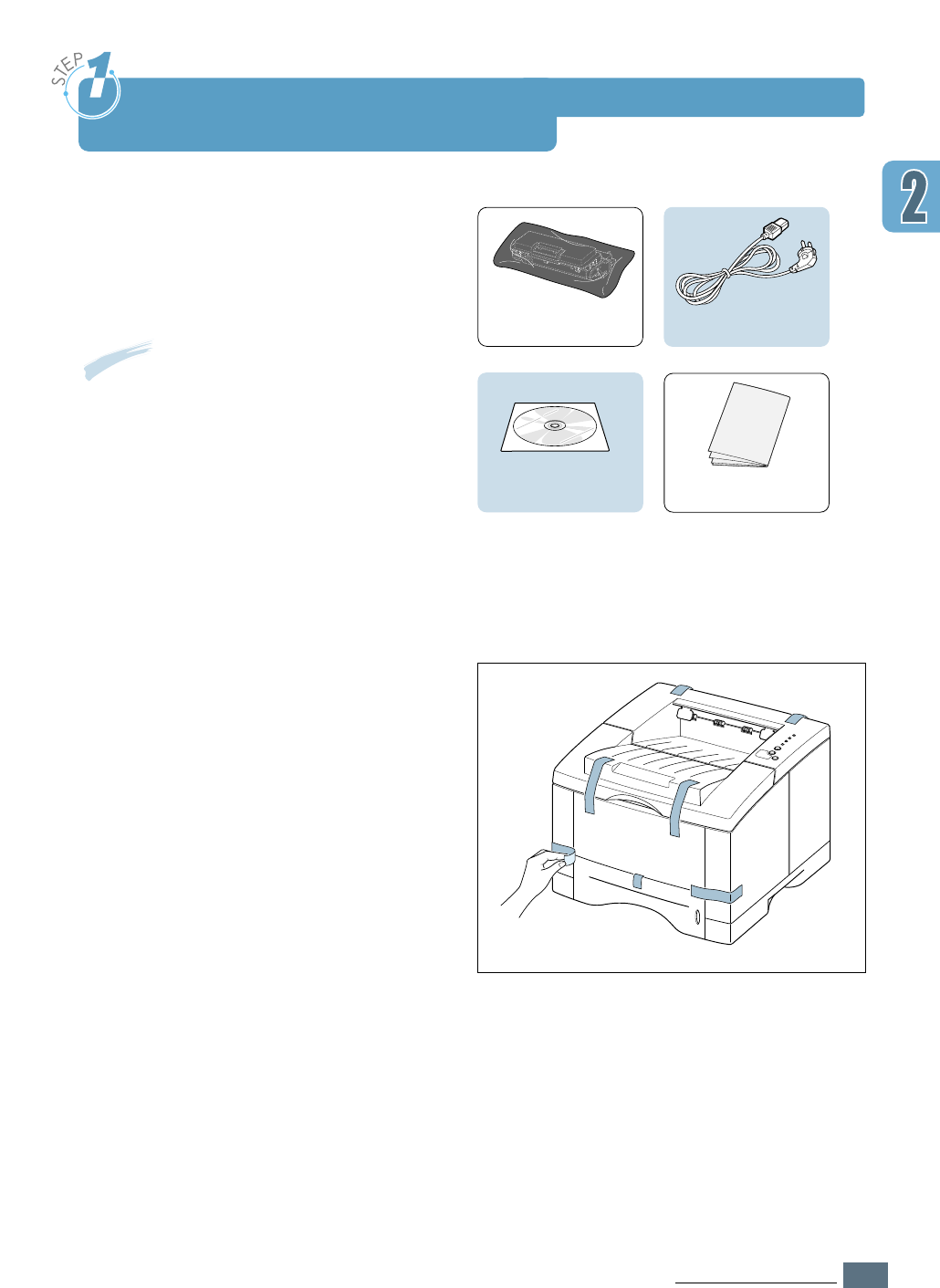 STEP 1

2