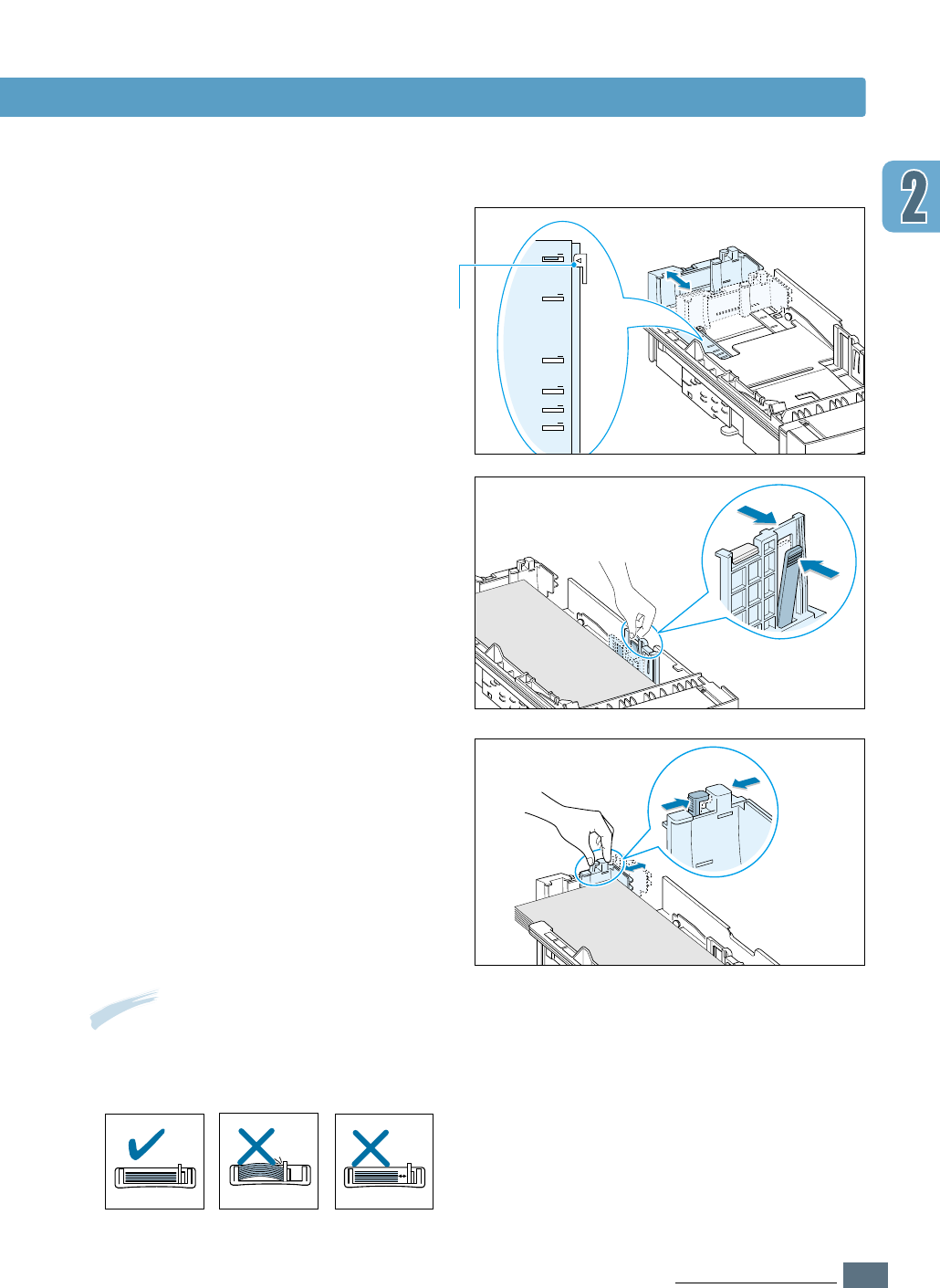 2