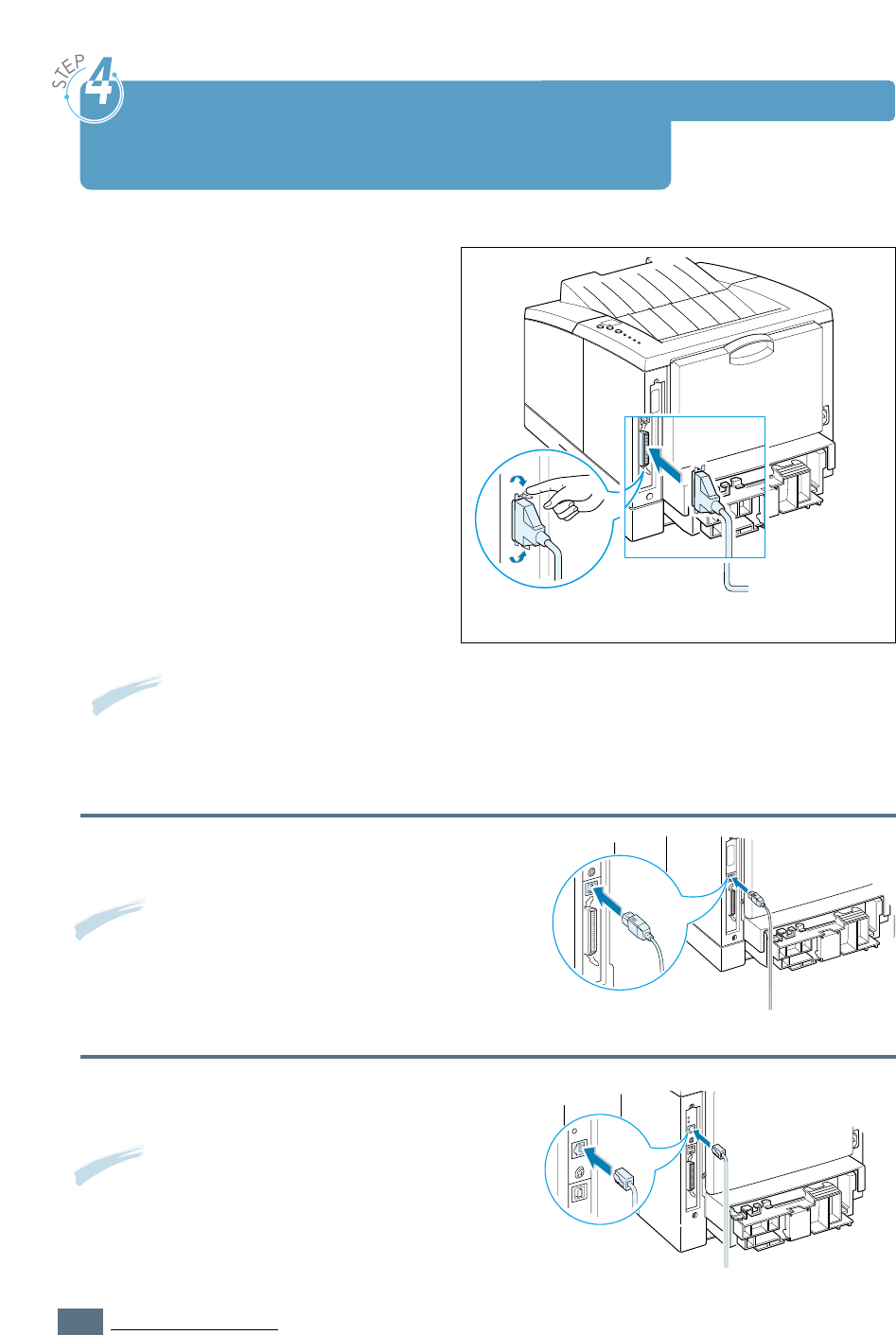 STEP 4