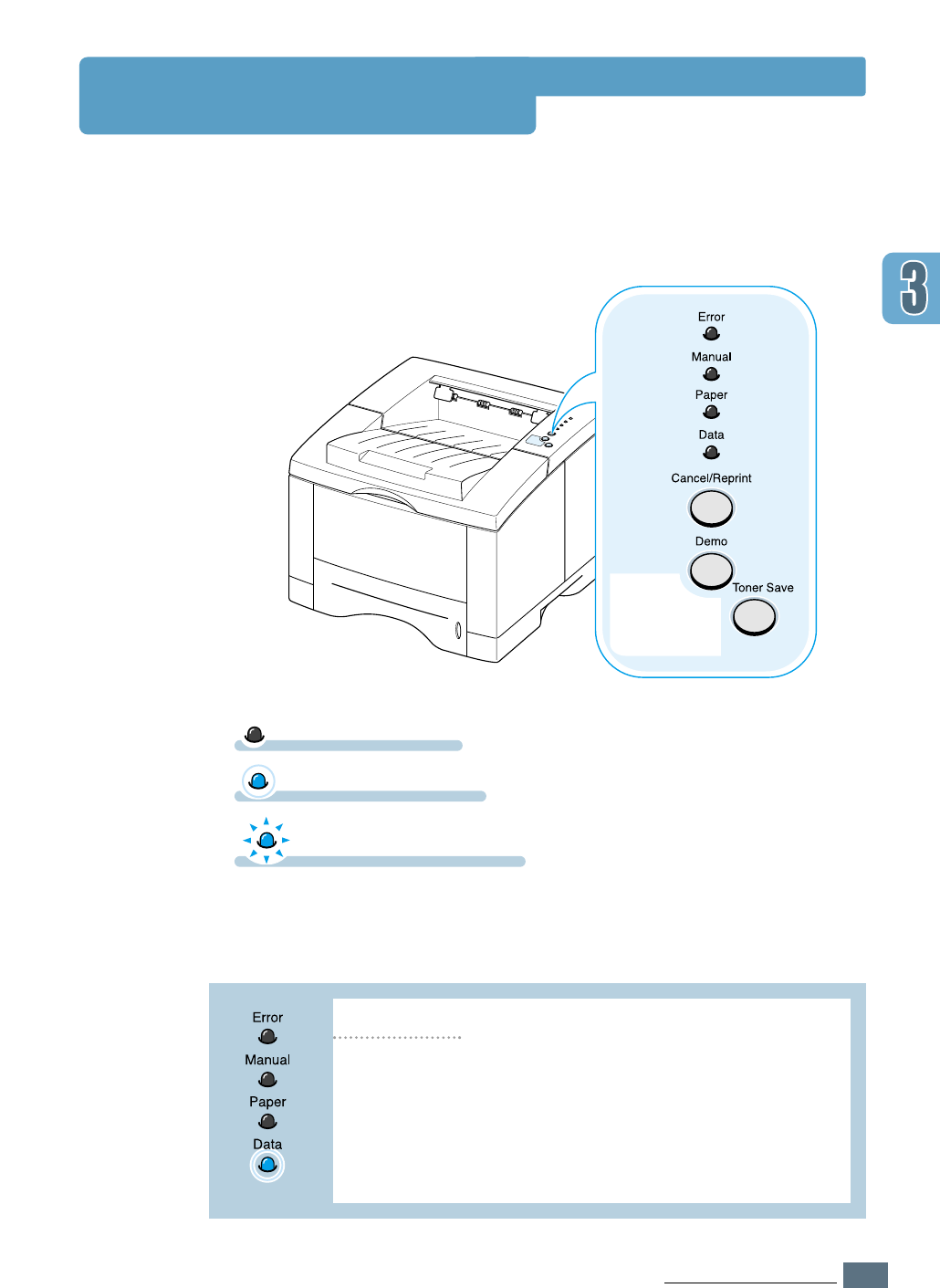 3

Error

Manual

Paper

Data

Cancel/Reprint

Demo

Toner Save

Error

Manual

Paper

Data