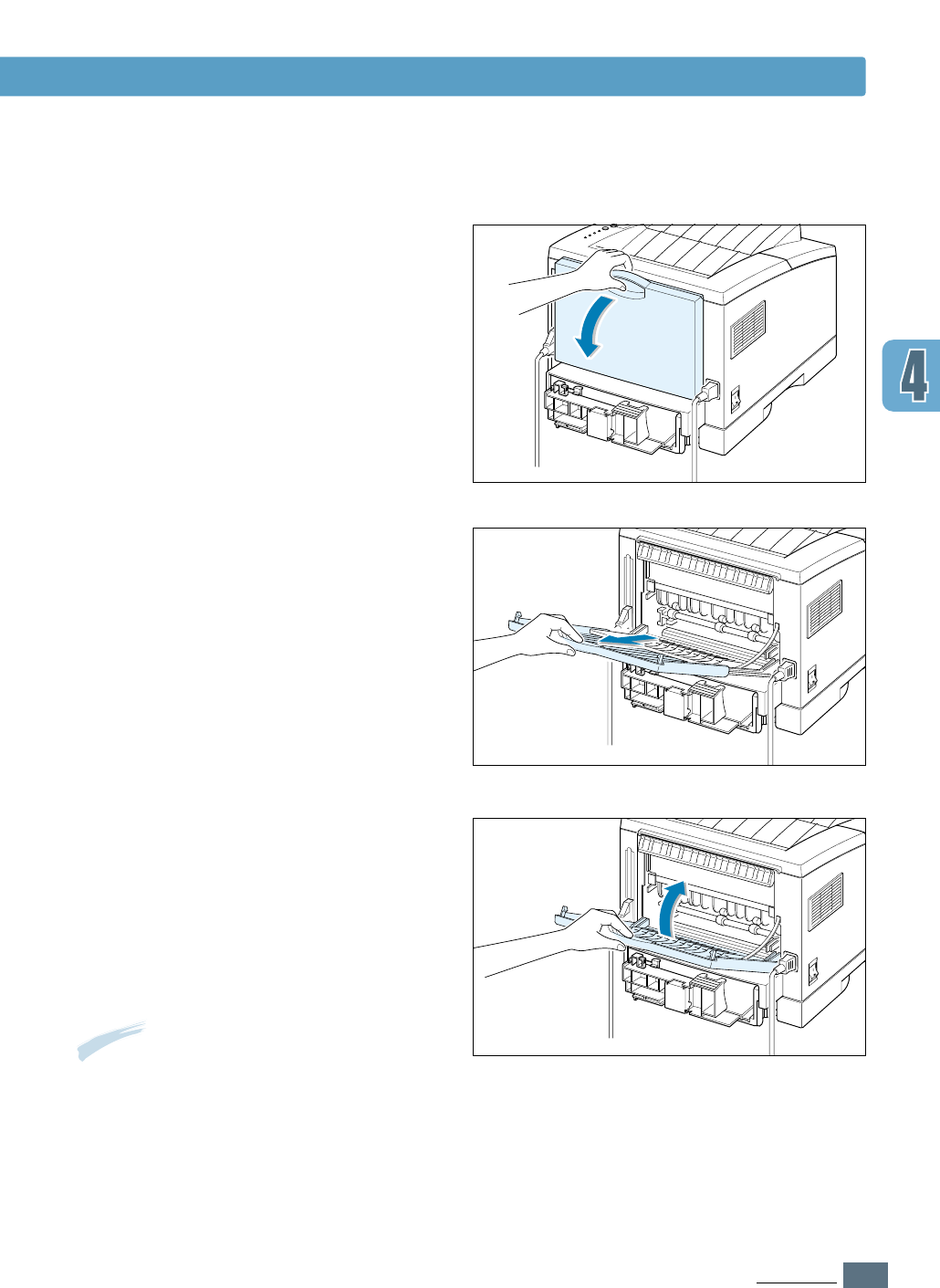 4