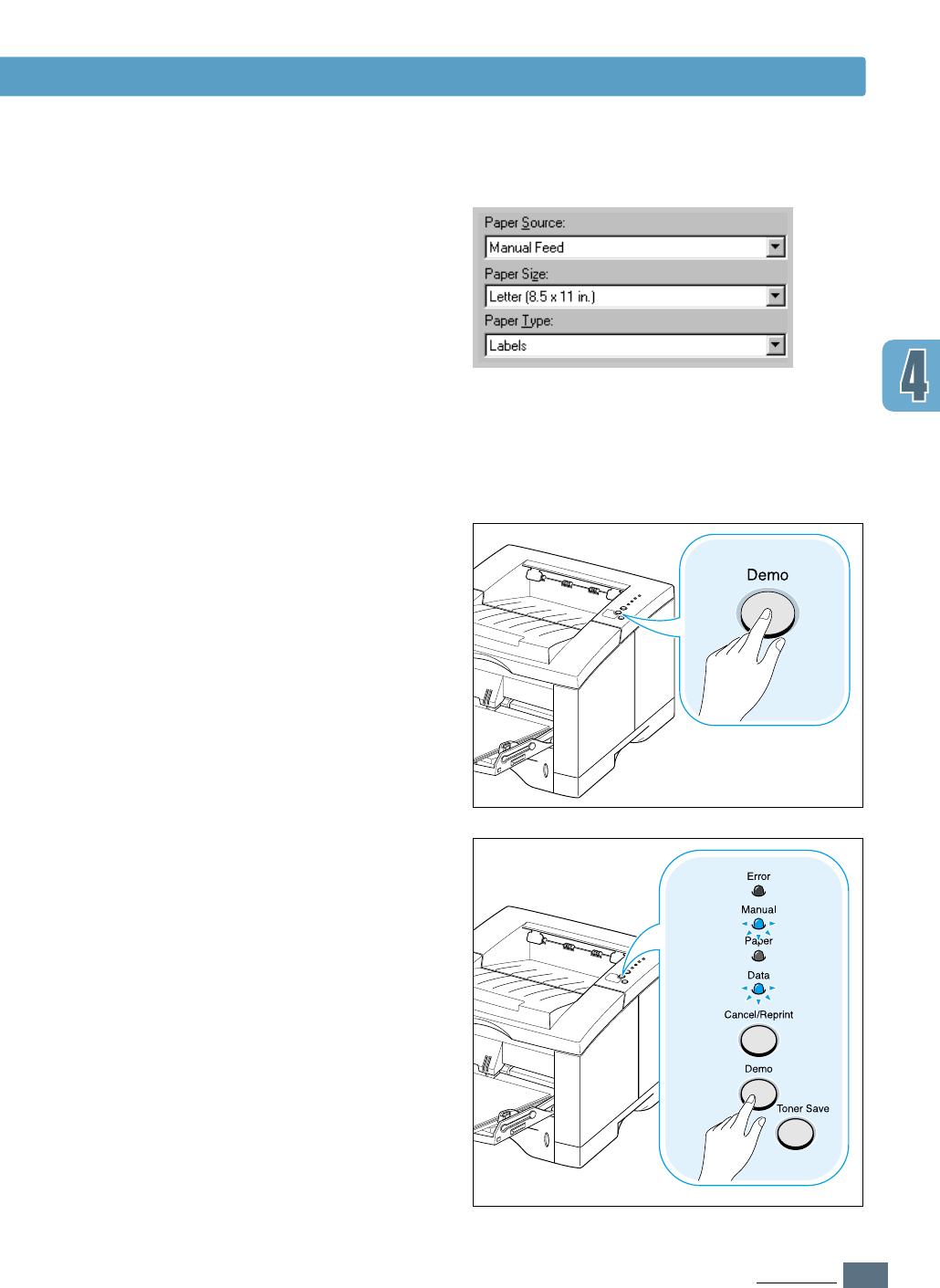 Paper Source:
Manual Feed
Paper Size:
Letter (8.5 x 11 in.)
Paper Type:
Labels

4

Demo

Error
Manual
Paper
Data
Cancel/Reprint
Demo
Toner Save