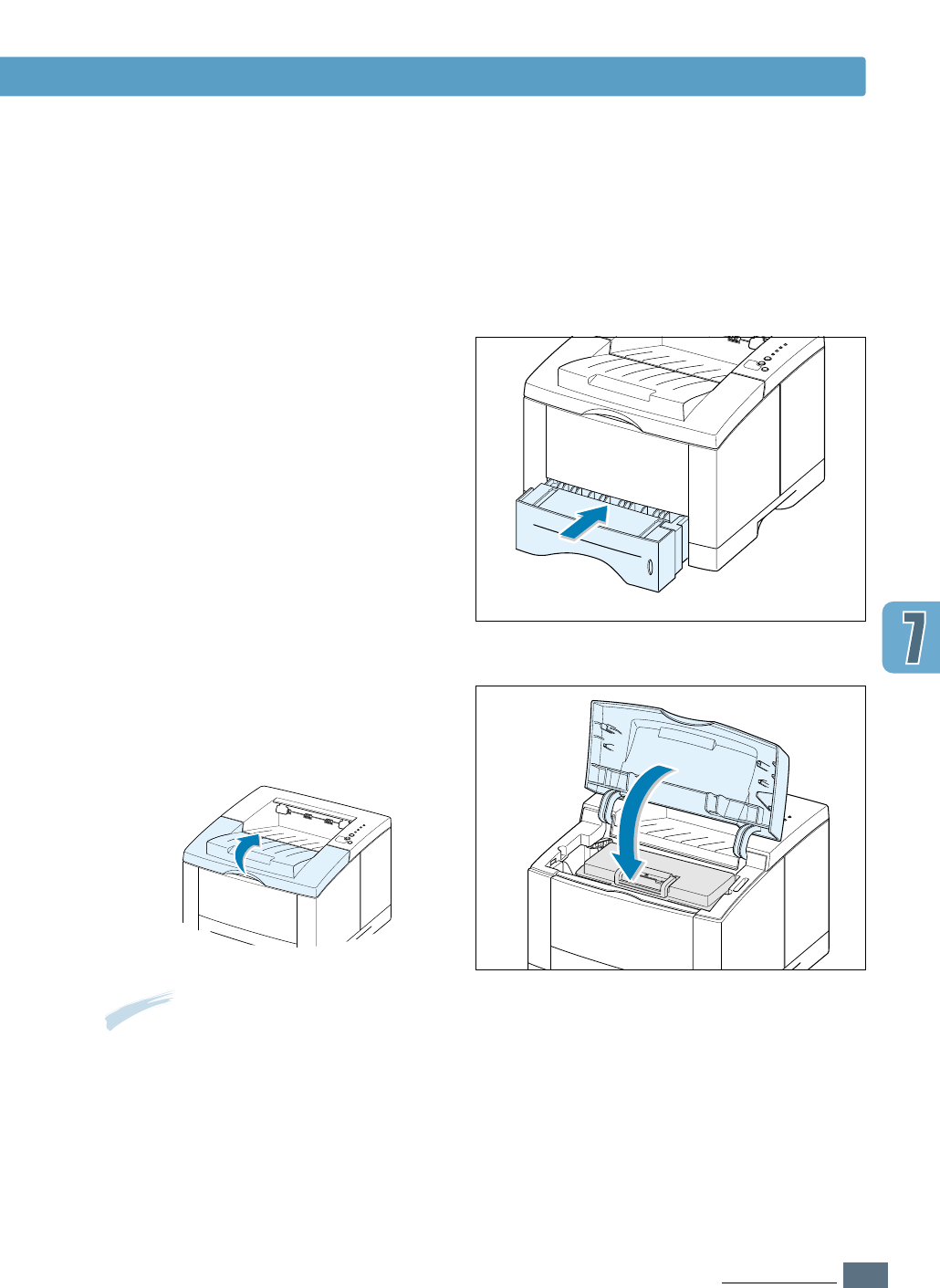 7