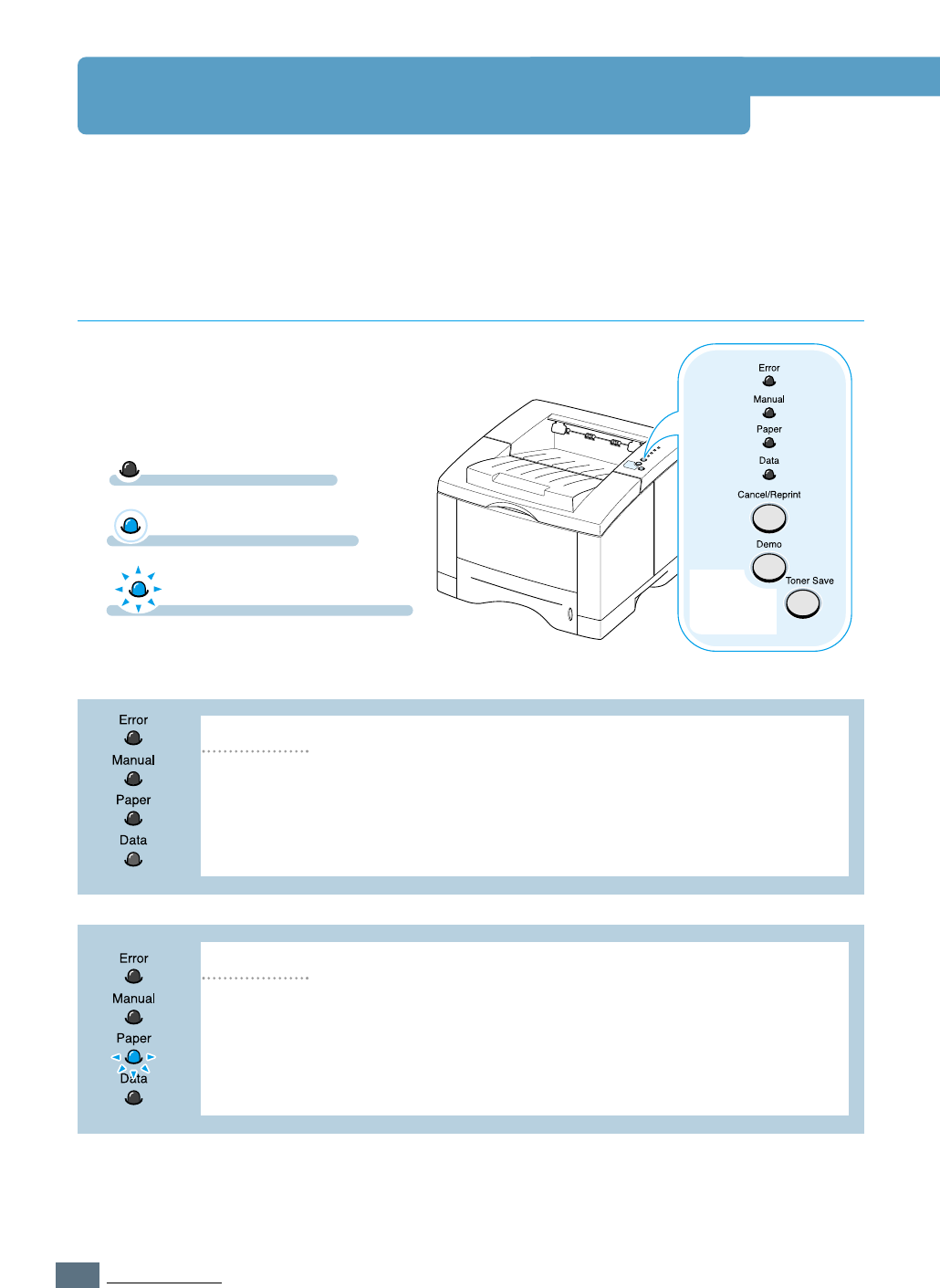 Error

Manual

Paper

Data

Cancel/Reprint

Demo

Toner Save

Error

Manual

Paper

Data

Error

Manual

Paper

Data