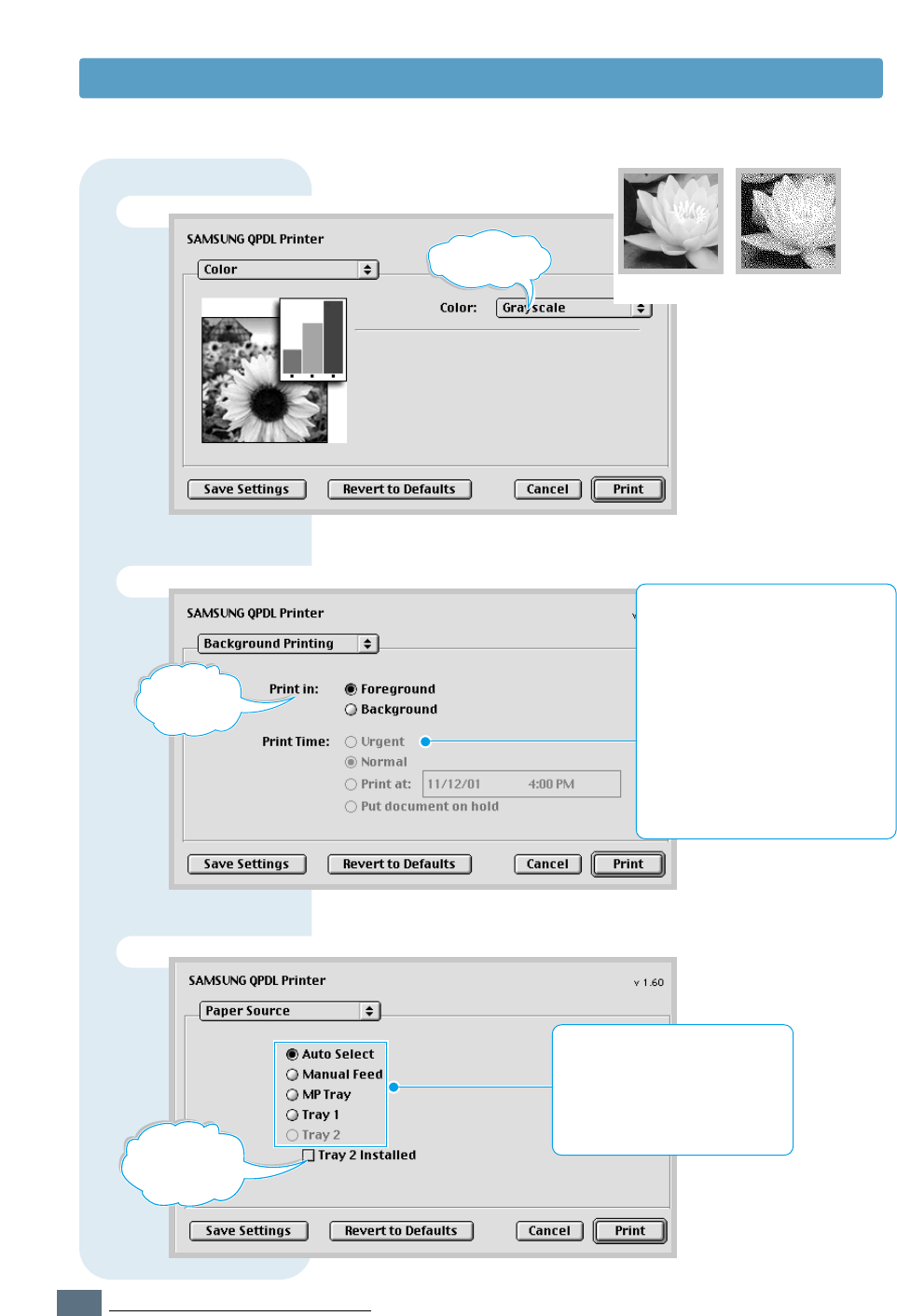 SAMSUNG QPDL Printer

Color

Color: Grayscale

Save Settings Revert to Defaults Cancel Print

SAMSUNG QPDL Printer

Background Printing

Print in: Foreground
Background

Print Time: Urgent
Normal
Print at: 11/12/01 4:00 PM
Put document on hold

Save Settings Revert to Defaults Cancel Print

SAMSUNG QPDL Printer v 1.60

Paper Source

Auto Select
Manual Feed
MP Tray
Tray 1
Tray 2
Tray 2 Installed

Save Settings Revert to Defaults Cancel Print