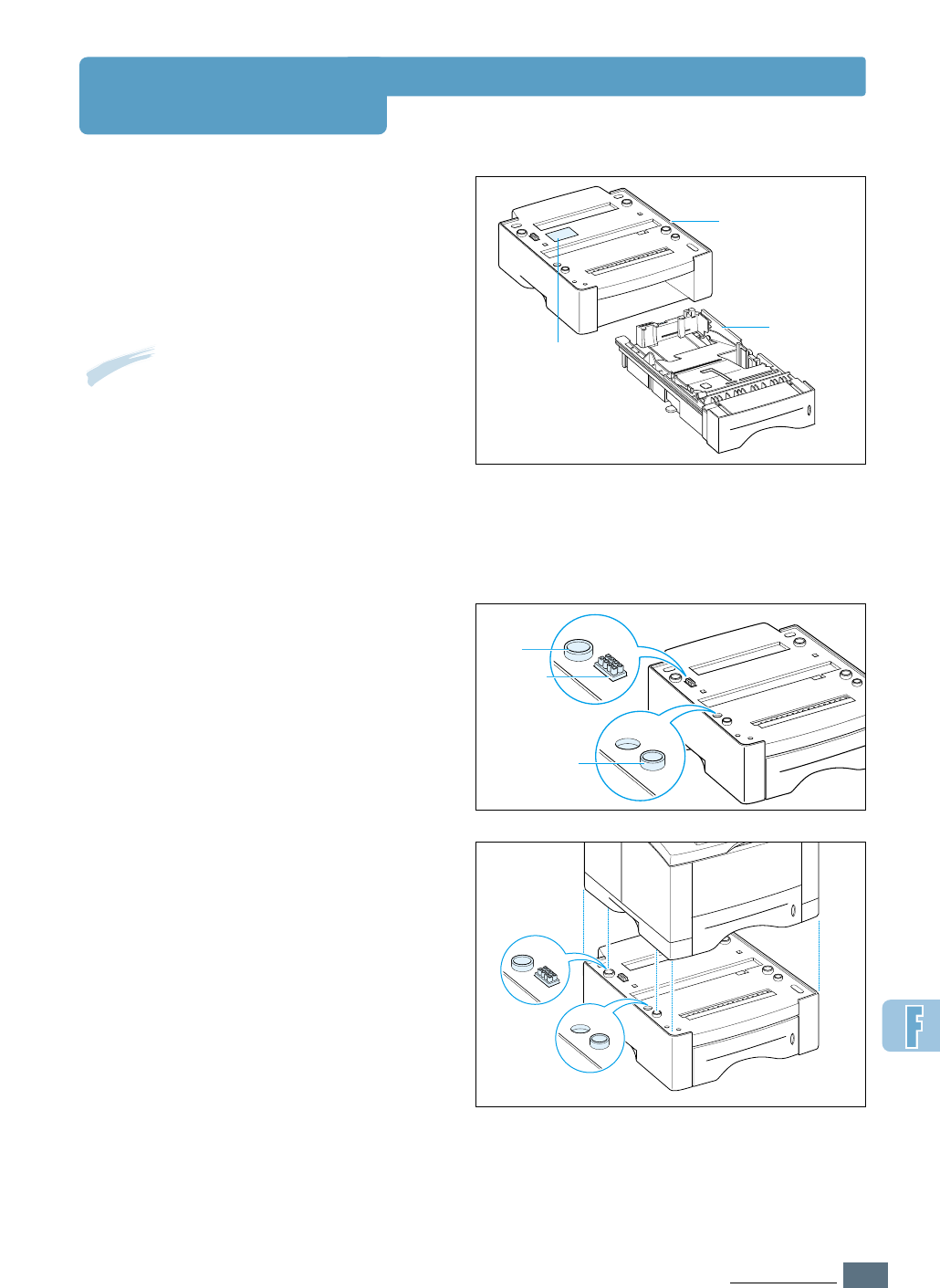 F