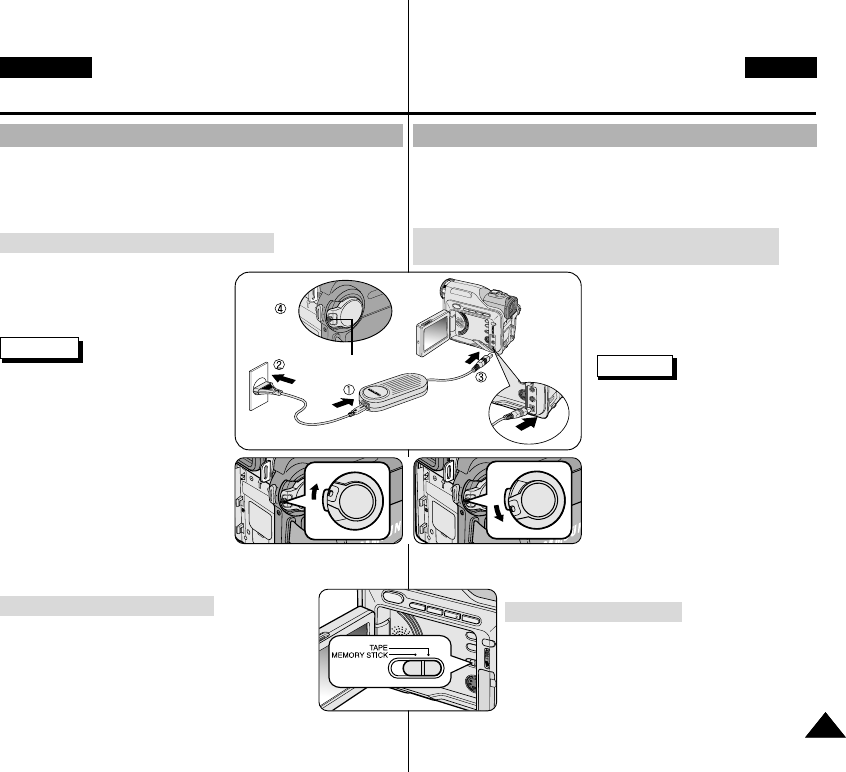 ④

②

①

③

TAPE
MEMORY STICK