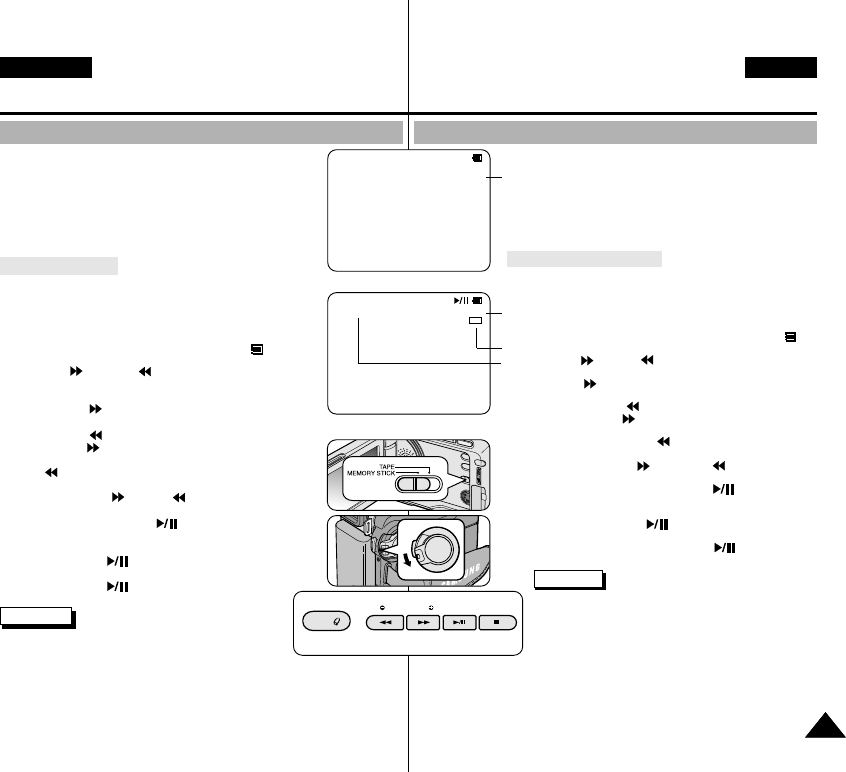 TAPE
MEMORY STICK