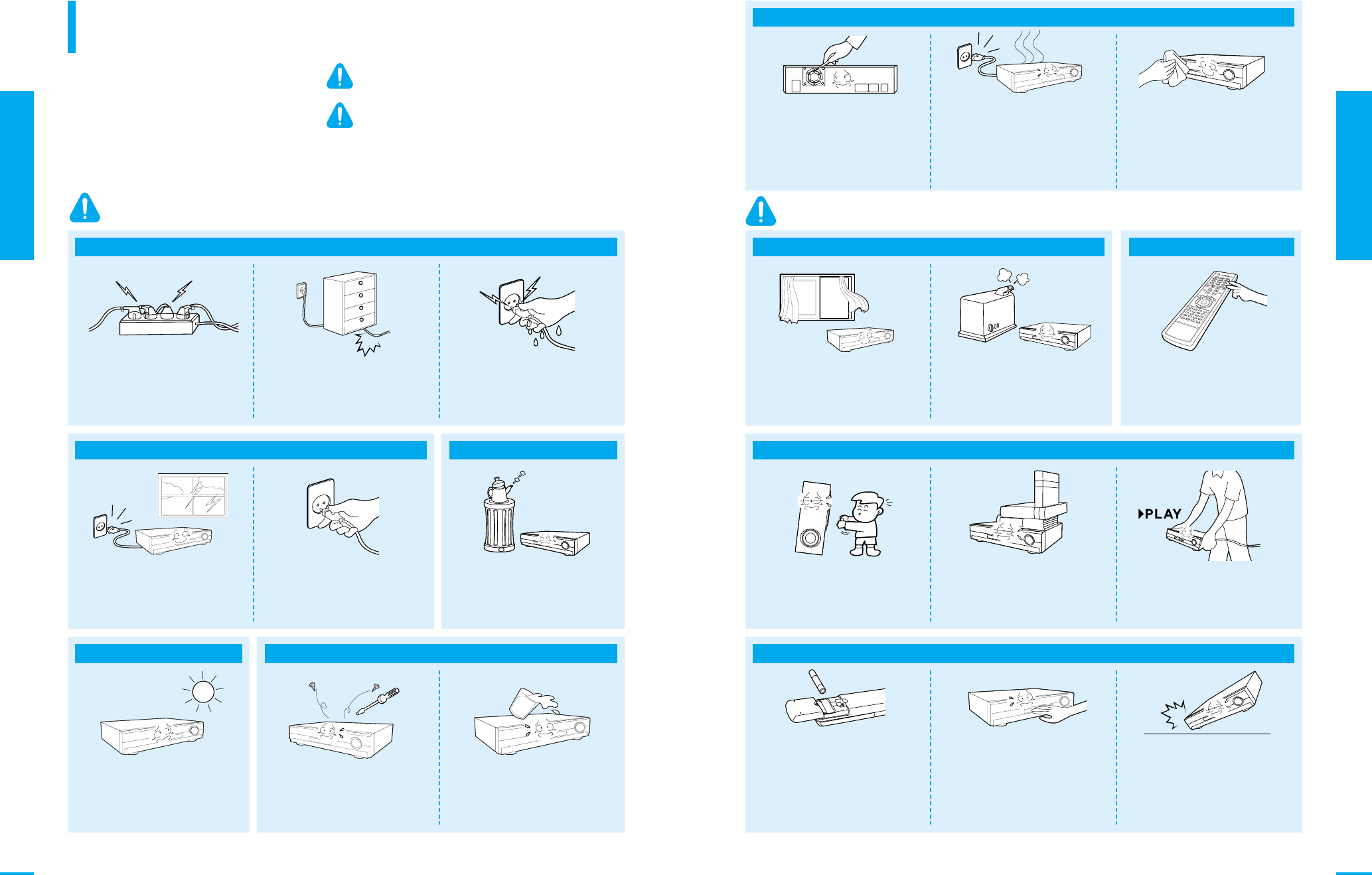 PLAY