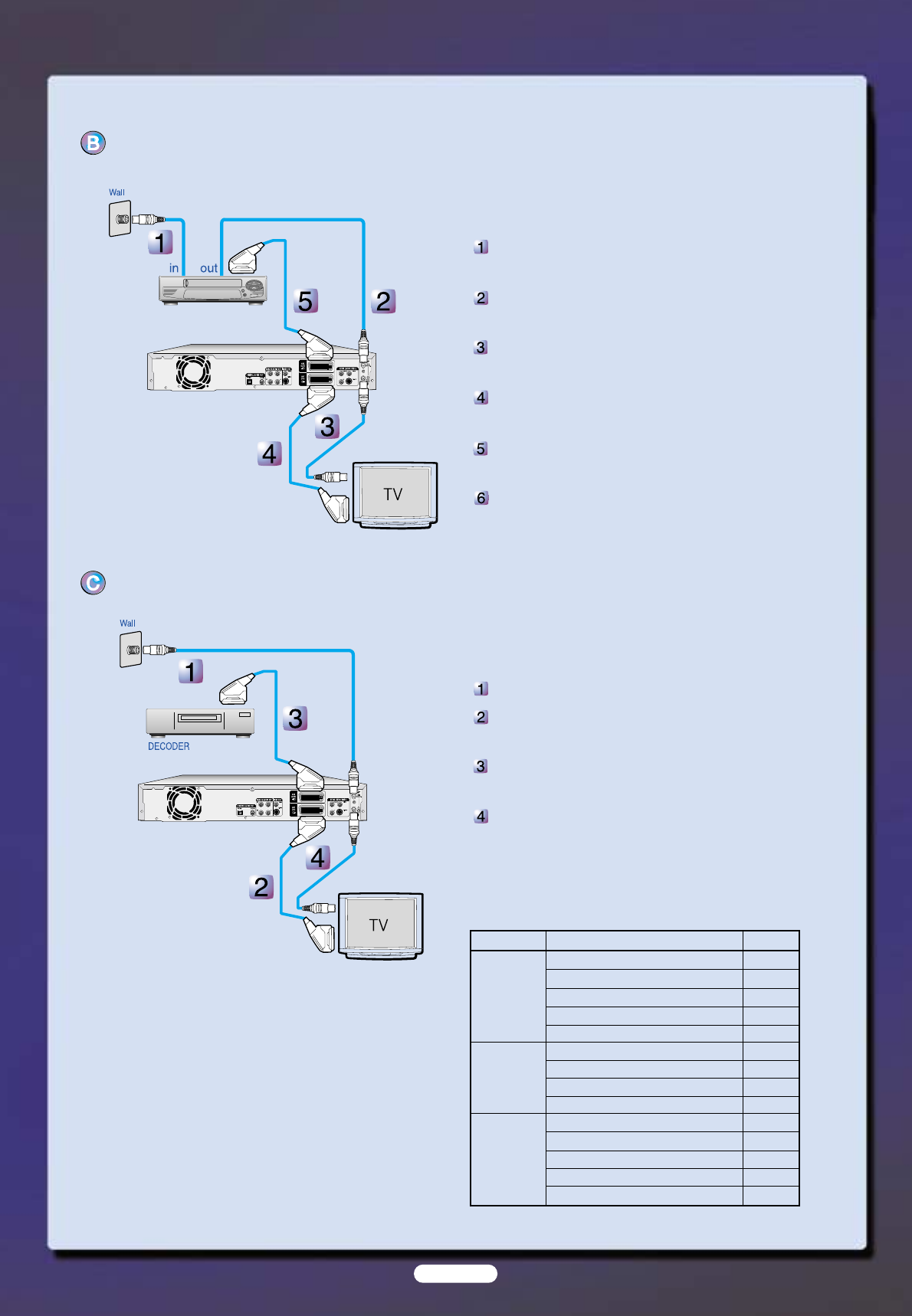 B

Wall

1

in out

5

2

3

4

TV

1

2

3

4

5

6

C

Wall

1

3

DECODER

4

2

TV

1

2

3

4