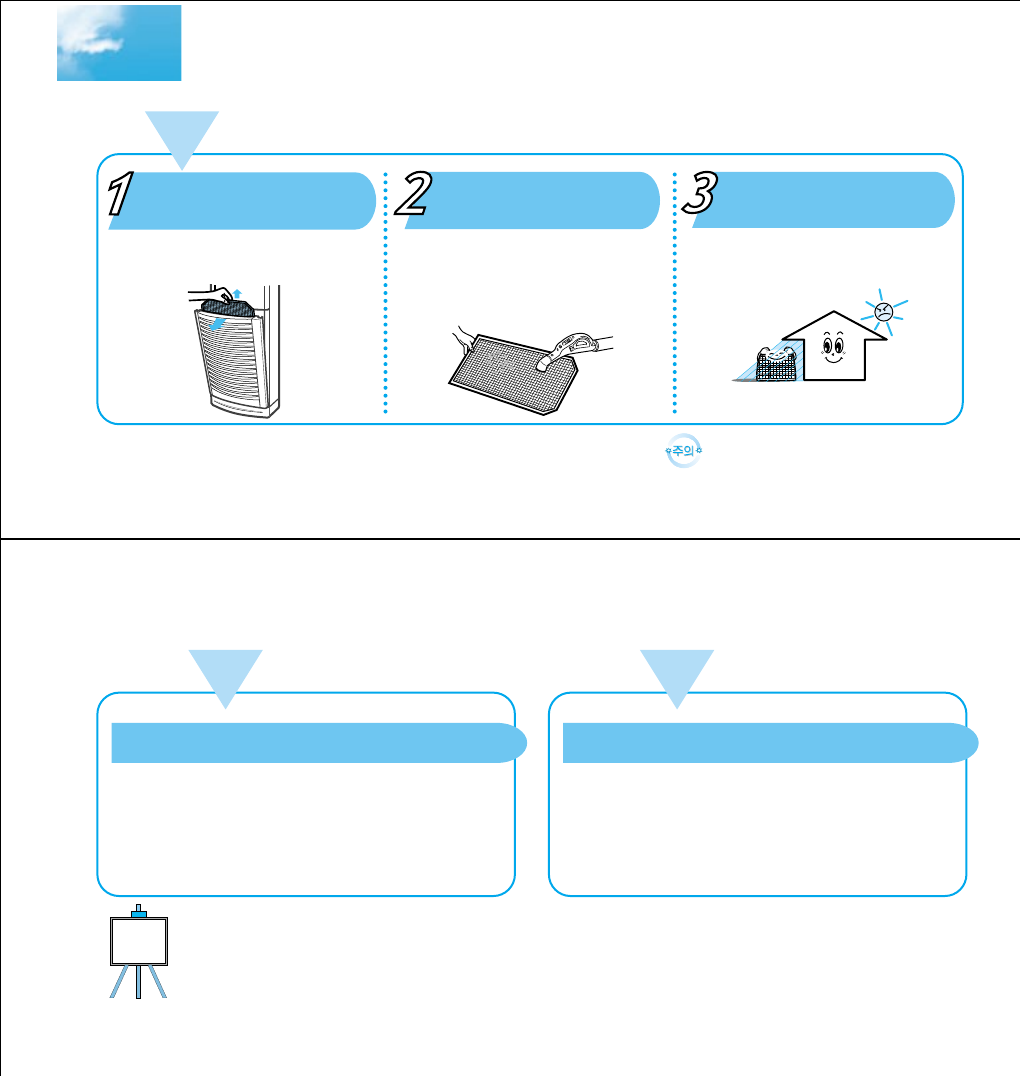 1

2

3

주의