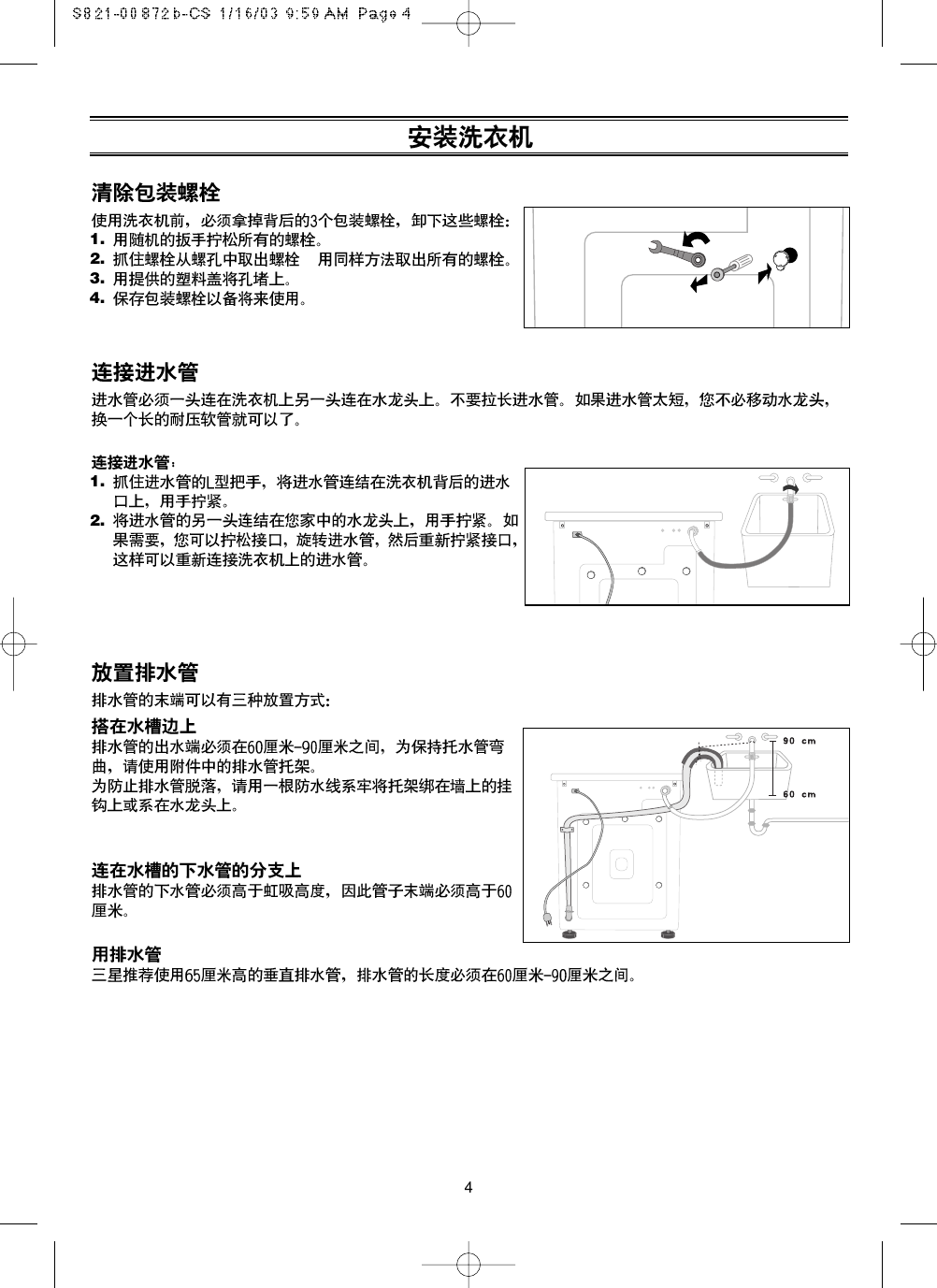 S821-00872b-CS 1/16/03 9:59 AM Page 4

安装洗衣机

清除包装螺栓

使用洗衣机前，必须拿掉背后的3个包装螺栓，卸下这些螺栓：
1. 用随机的扳手拧松所有的螺栓。
2. 抓住螺栓从螺孔中取出螺栓 用同样方法取出所有的螺栓。
3. 用提供的塑料盖将孔堵上。
4. 保存包装螺栓以备将来使用。

连接进水管

进水管必须一头连在洗衣机上另一头连在水龙头上。不要拉长进水管。如果进水管太短，您不必移动水龙头，换一个长的耐压软管就可以了。

连接进水管：
1. 抓住进水管的L型把手，将进水管连结在洗衣机背后的进水口上，用手拧紧。
2. 将进水管的另一头连结在您家中的水龙头上，用手拧紧。如果需要，您可以拧松接口，旋转进水管，然后重新拧紧接口，这样可以重新连接洗衣机上的进水管。

放置排水管

排水管的末端可以有三种放置方式：

搭在水槽边上
排水管的出水端必须在60厘米-90厘米之间，为保持托水管弯曲，请使用附件中的排水管托架。
为防止排水管脱落，请用一根防水线系牢将托架绑在墙上的挂钩上或系在水龙头上。

90 cm
60 cm

连在水槽的下水管的分支上
排水管的下水管必须高于虹吸高度，因此管子末端必须高于60厘米。

用排水管
三星推荐使用65厘米高的垂直排水管，排水管的长度必须在60厘米-90厘米之间。

4