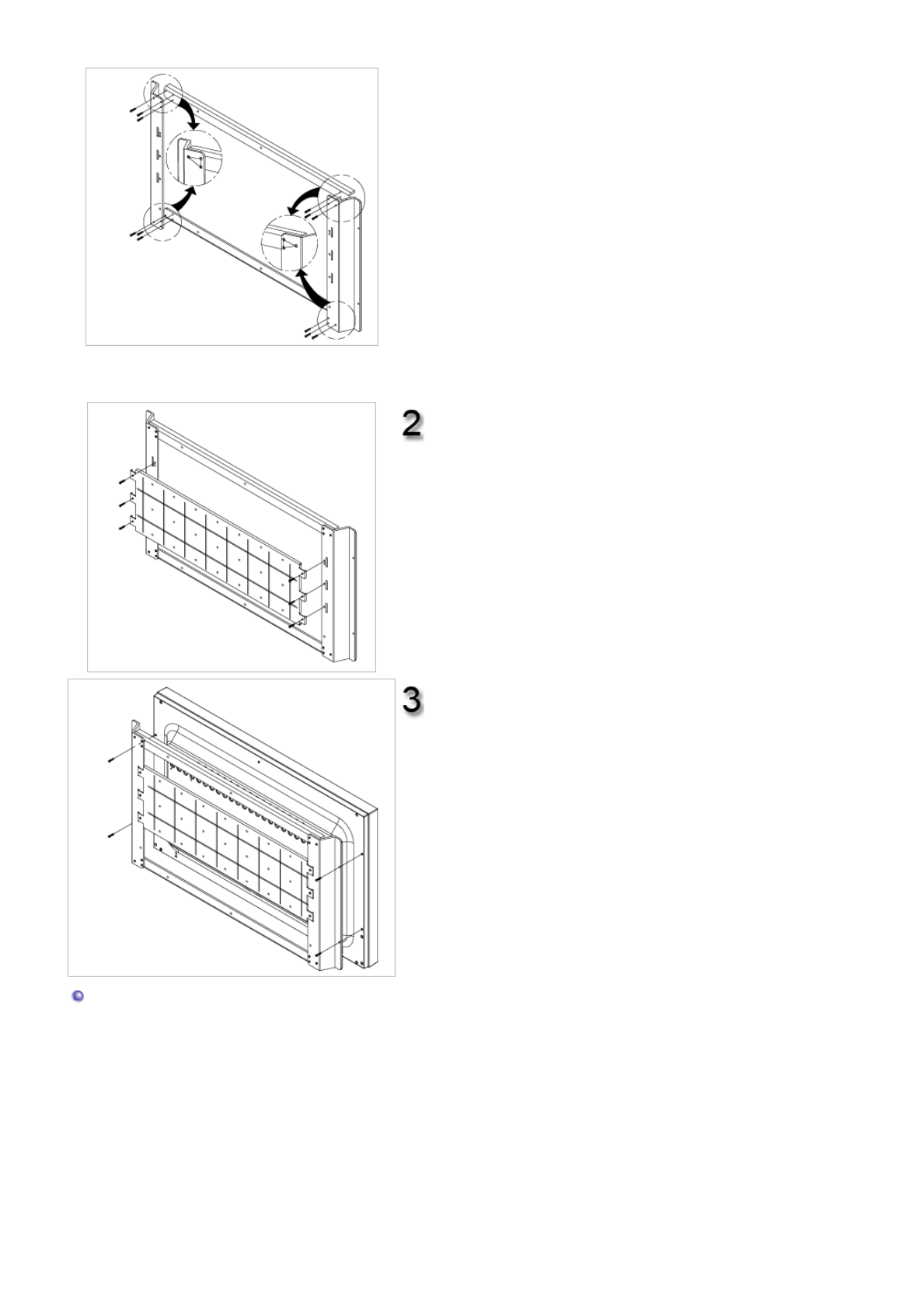 2

3