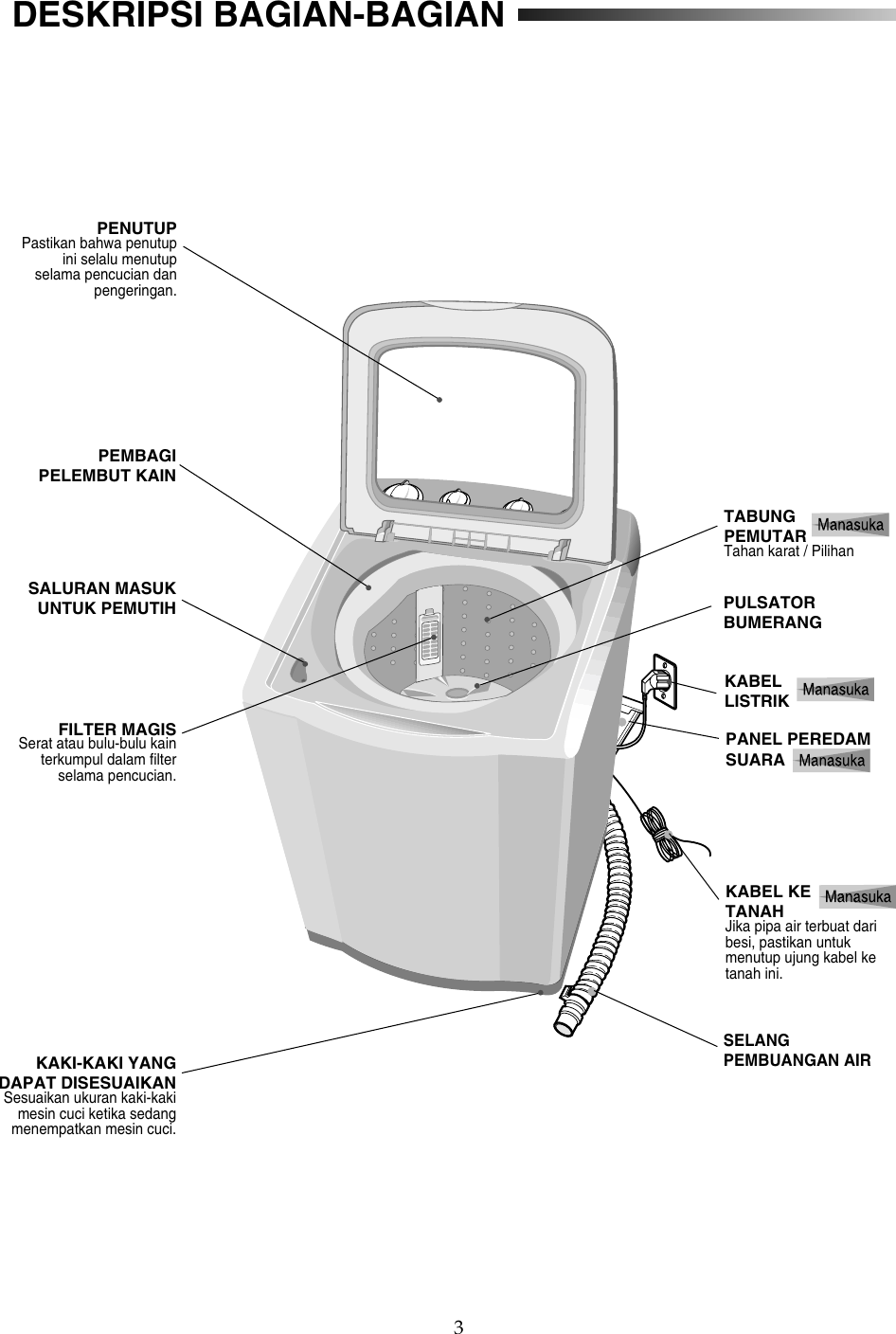 DESKRIPSI BAGIAN-BAGIAN

PENUTUP
Pastikan bahwa penutup ini selalu menutup selama pencucian dan pengeringan.

PEMBAGI PELEMBUT KAIN

SALURAN MASUK UNTUK PEMUTIH

FILTER MAGIS
Serat atau bulu-bulu kain terkumpul dalam filter selama pencucian.

KAKI-KAKI YANG DAPAT DISESUAIKAN
Sesuaikan ukuran kaki-kaki mesin cuci ketika sedang menempatkan mesin cuci.

TABUNG PEMUTAR Manasuka
Tahan karat / Pilihan

PULSATOR BUMERANG

KABEL LISTRIK Manasuka

PANEL PEREDAM SUARA Manasuka

KABEL KE TANAH Manasuka
Jika pipa air terbuat dari besi, pastikan untuk menutup ujung kabel ke tanah ini.

SELANG PEMBUANGAN AIR

3