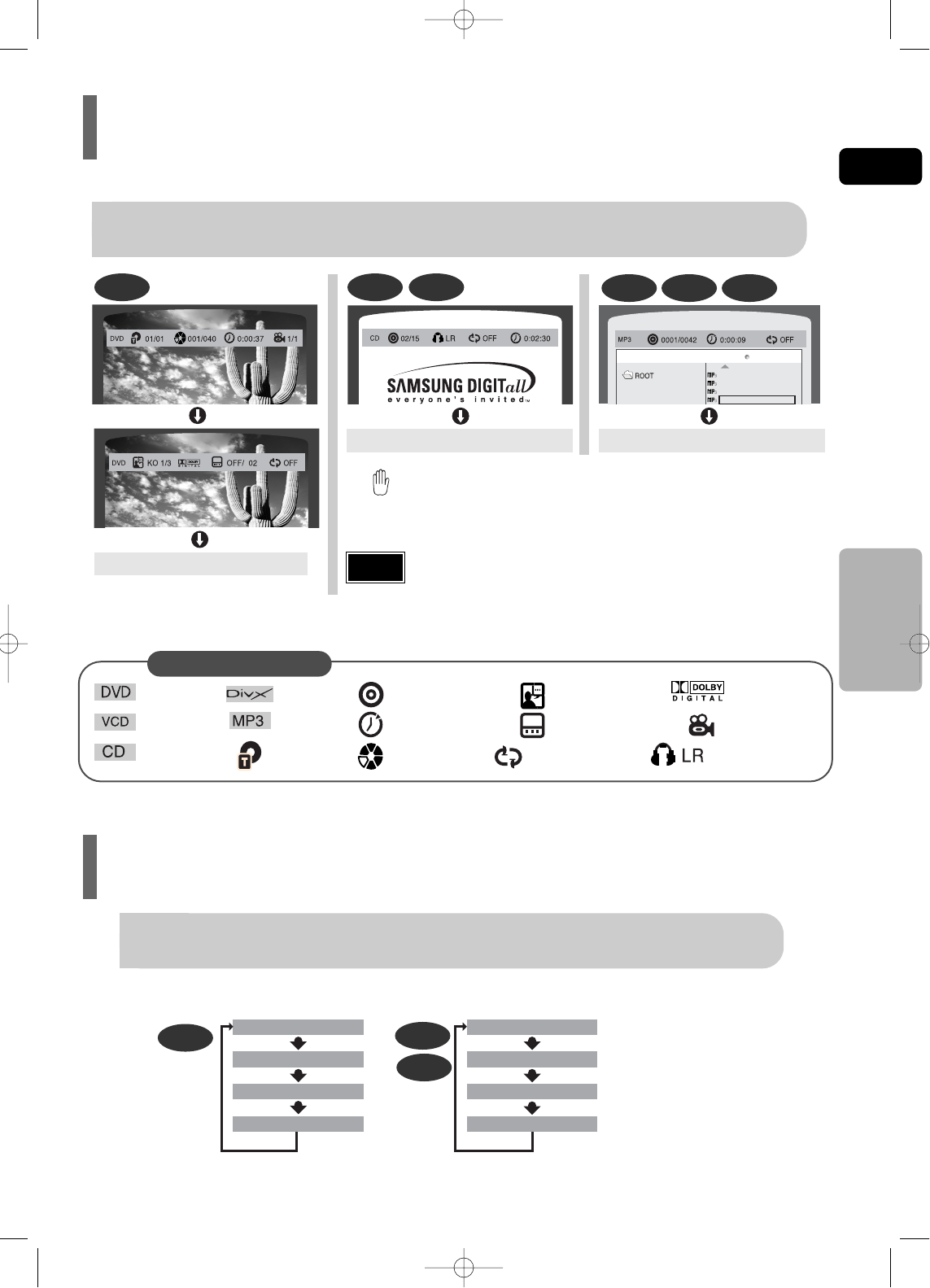 DVD 01/01 001/040 0:00:37 1/1

DVD KO 1/3 OFF/ 02 OFF

CD 02/15 LR OFF 0:02:30

SAMSUNG DIGITall
everyone's invited

MP3 0001/0042 0:00:09 OFF

ROOT

DVD
VCD
CD
DivX
MP3
DOLBY DIGITAL
LR