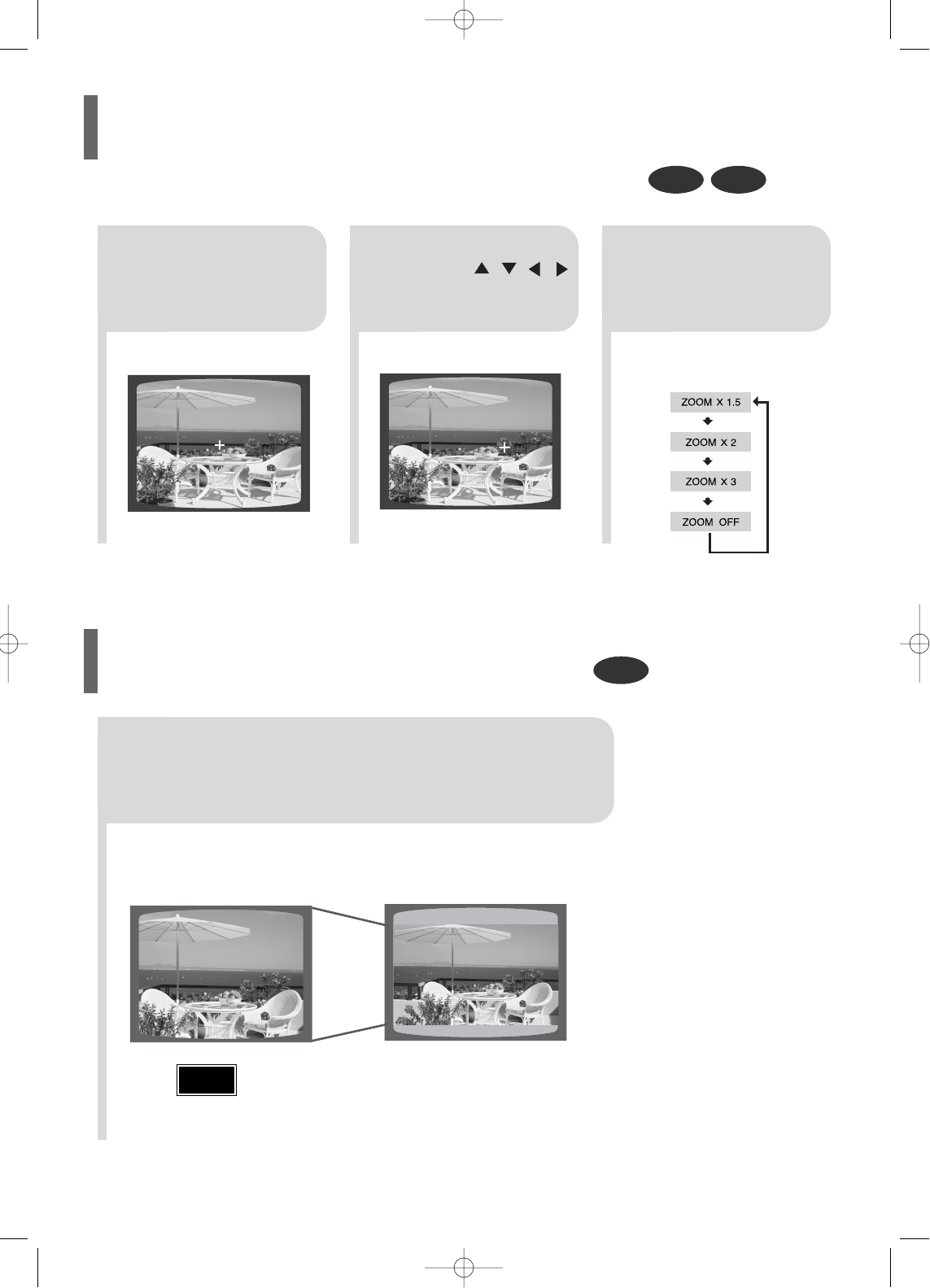 ZOOM X 1.5

ZOOM X 2

ZOOM X 3

ZOOM OFF