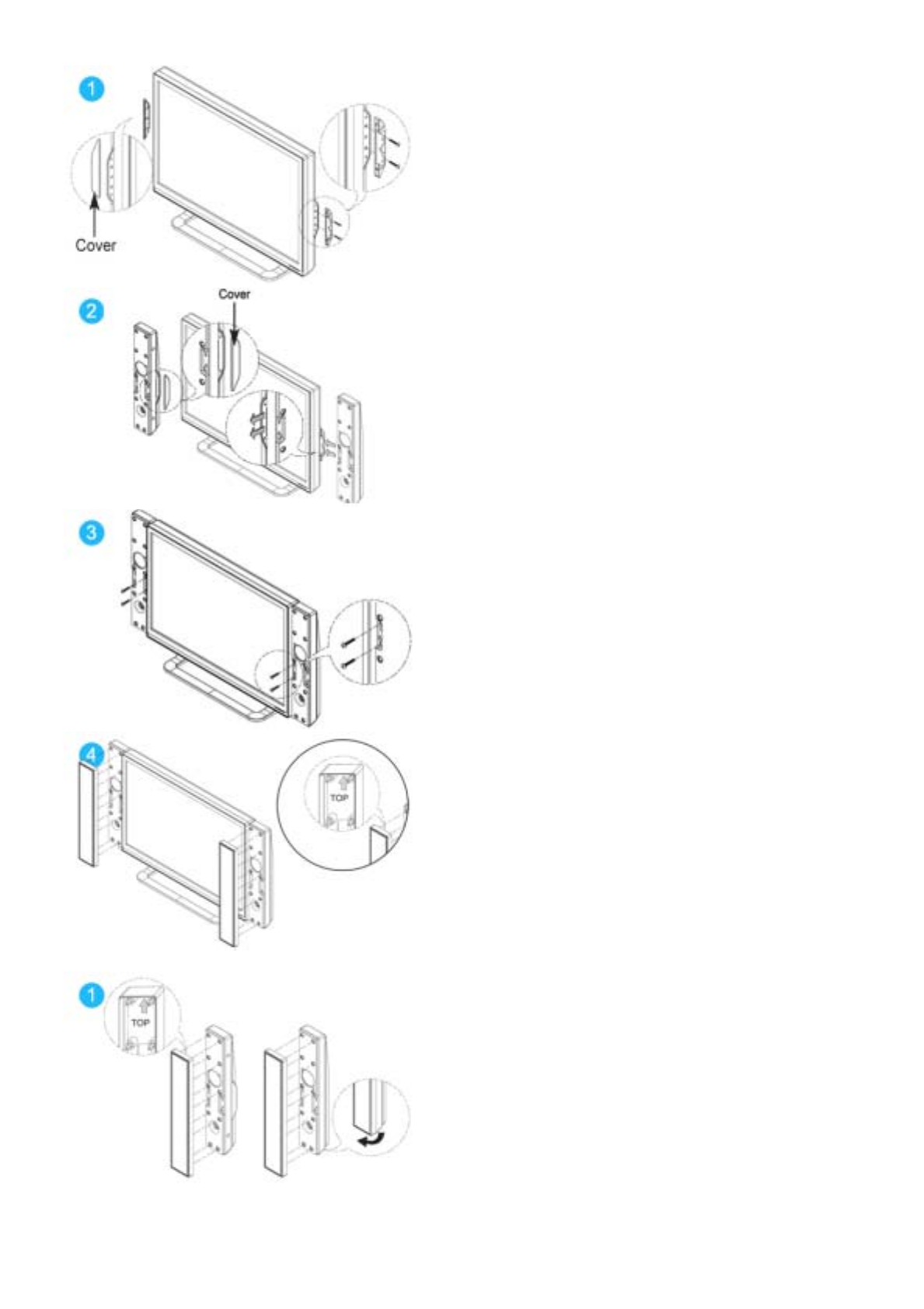 1

Cover

2

Cover

3

4

TOP

1

TOP