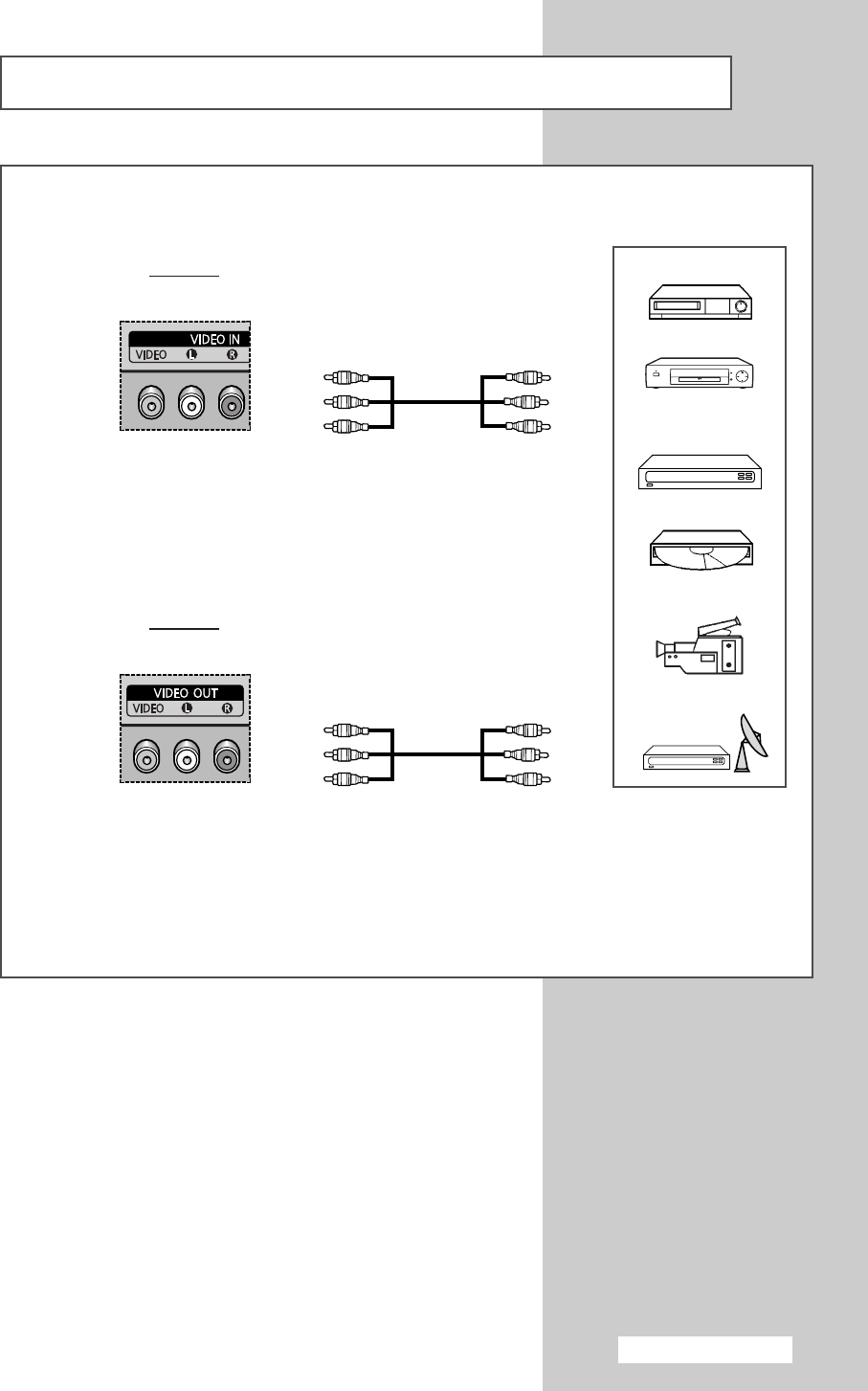 VIDEO IN
VIDEO L R

VIDEO OUT
VIDEO L R