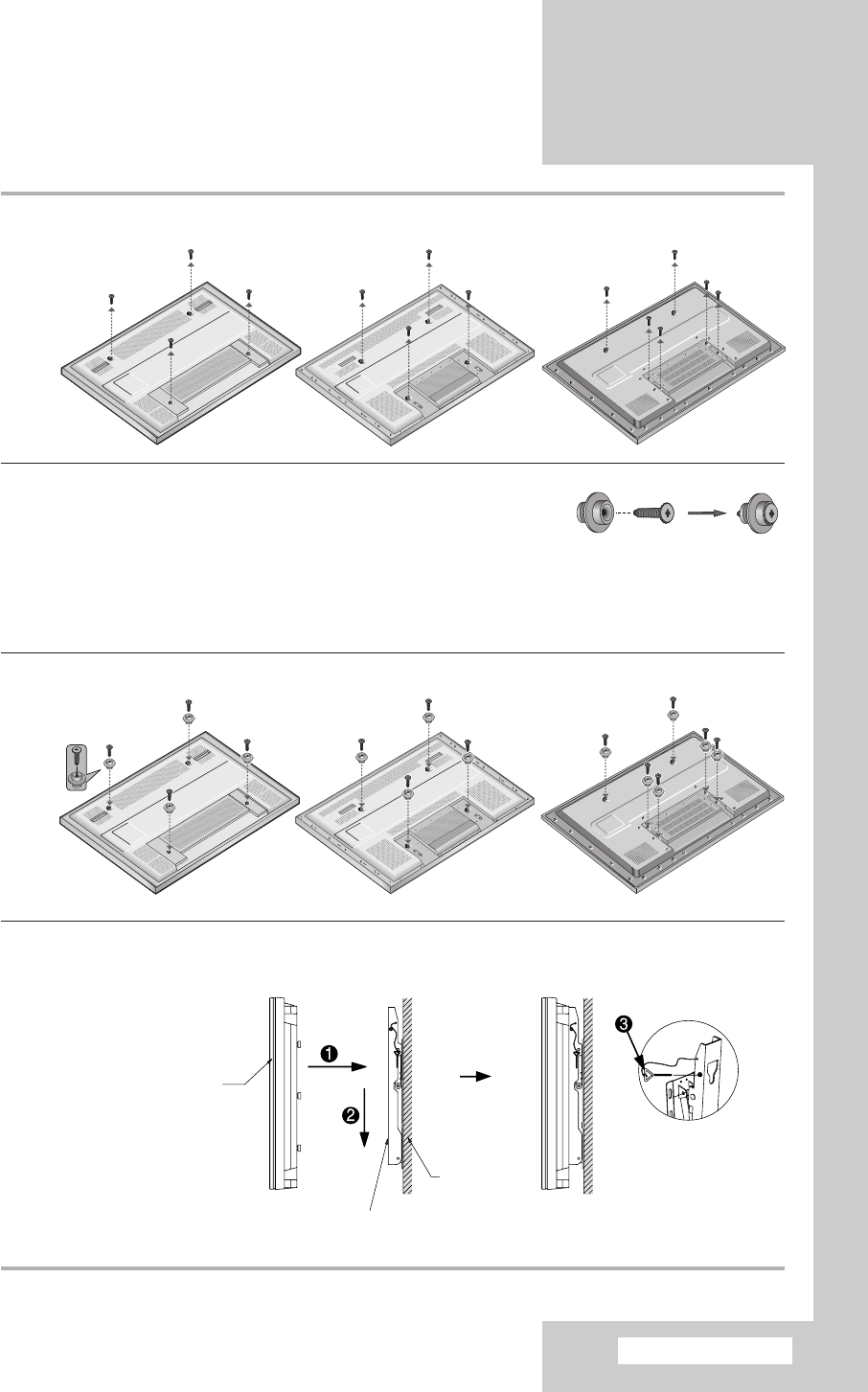 ❶
❷
❸