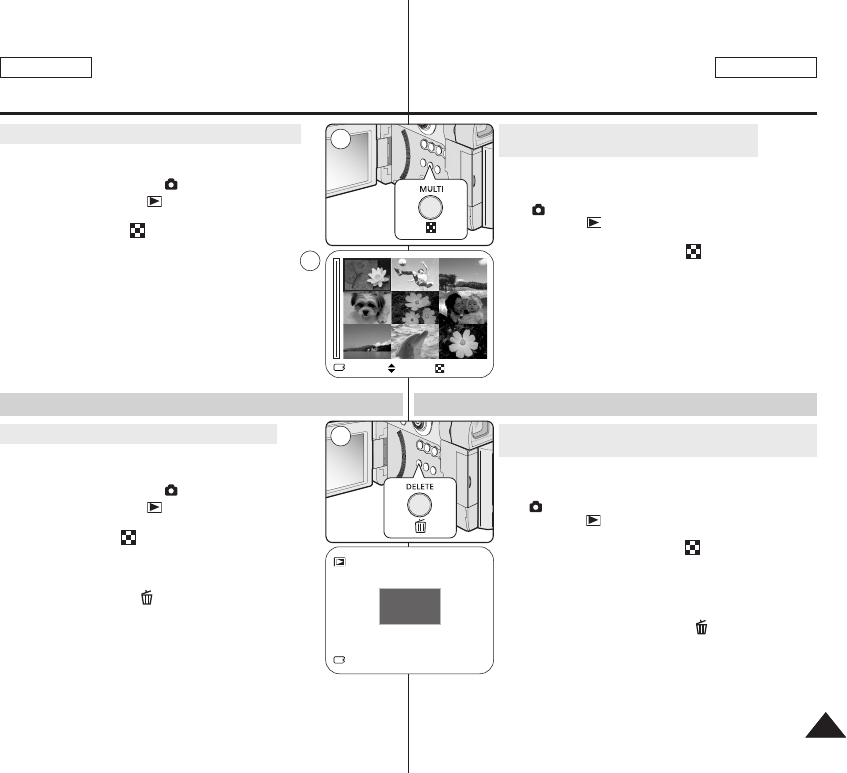 MULTI

DELETE