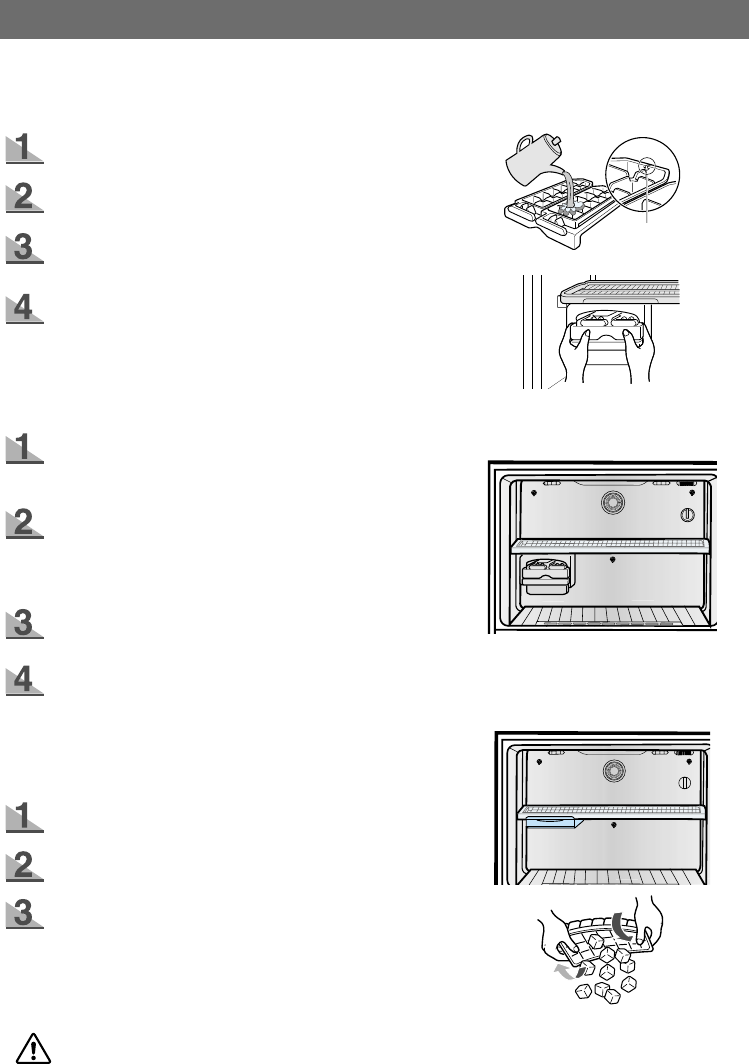 1

2

3

4

1

2

3

4

1

2

3