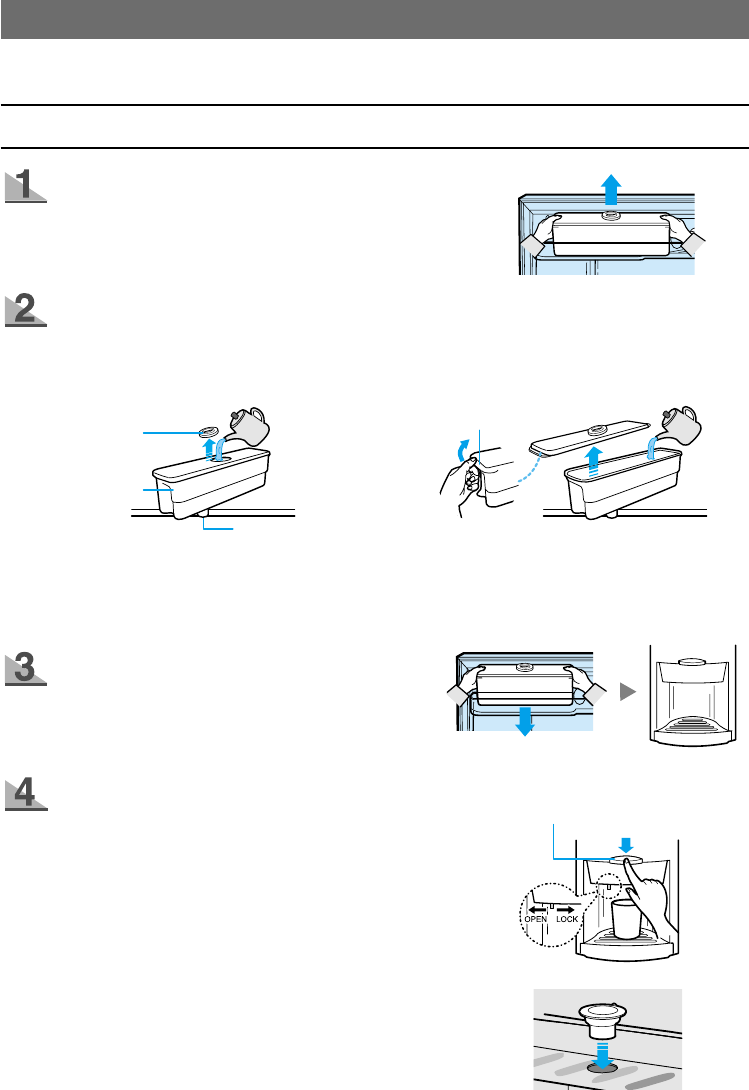 1

2

3

4

OPEN LOCK