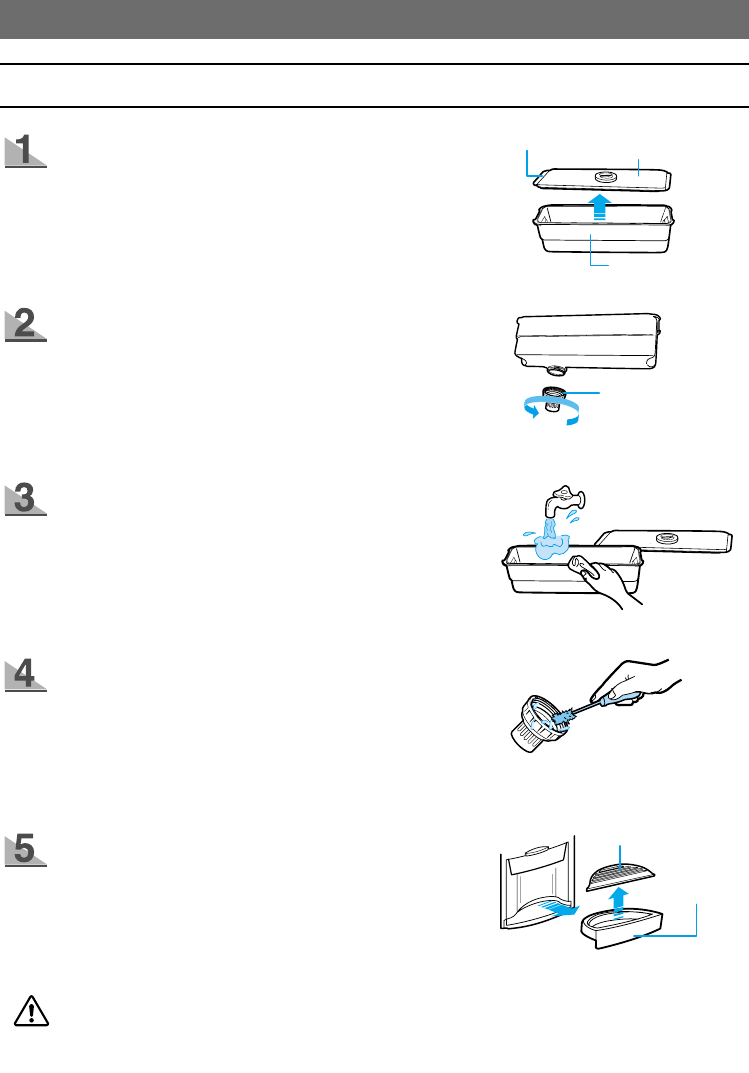 1

2

3

4

5