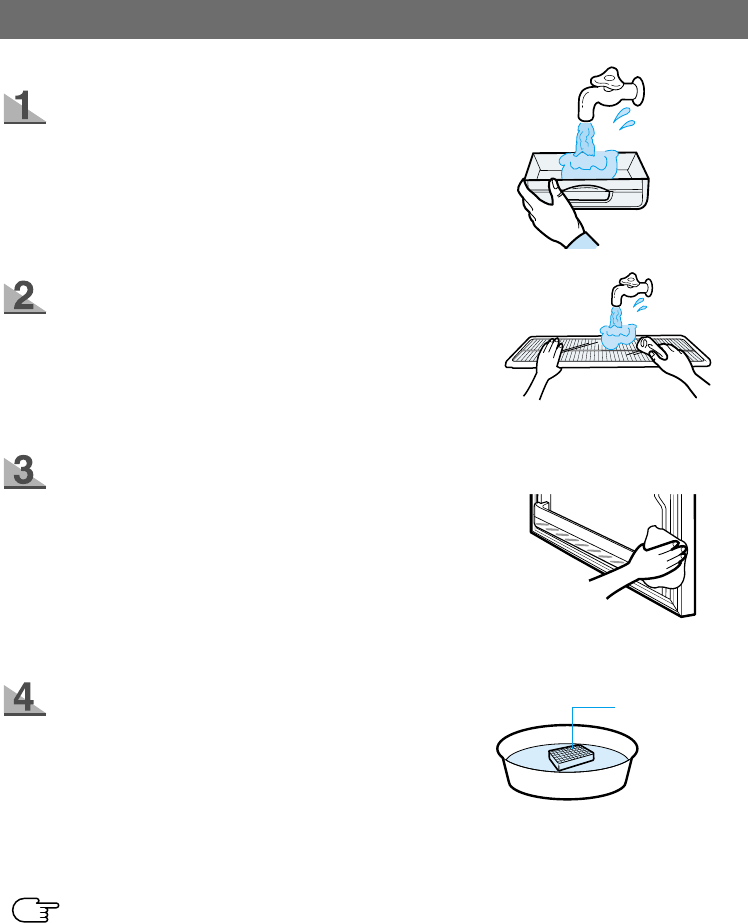 1

2

3

4