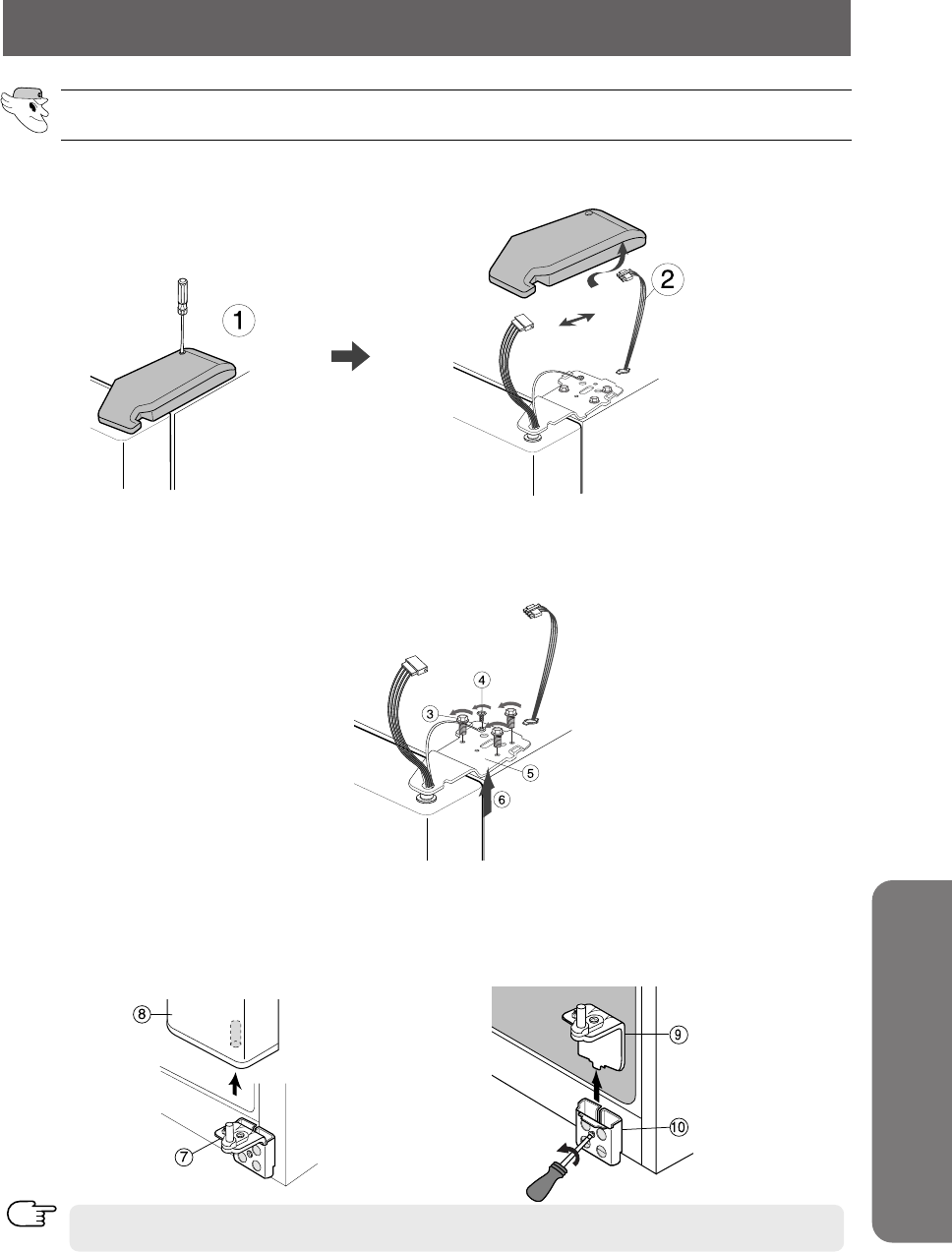 1

2

4

3

5

6

8

7

9

10