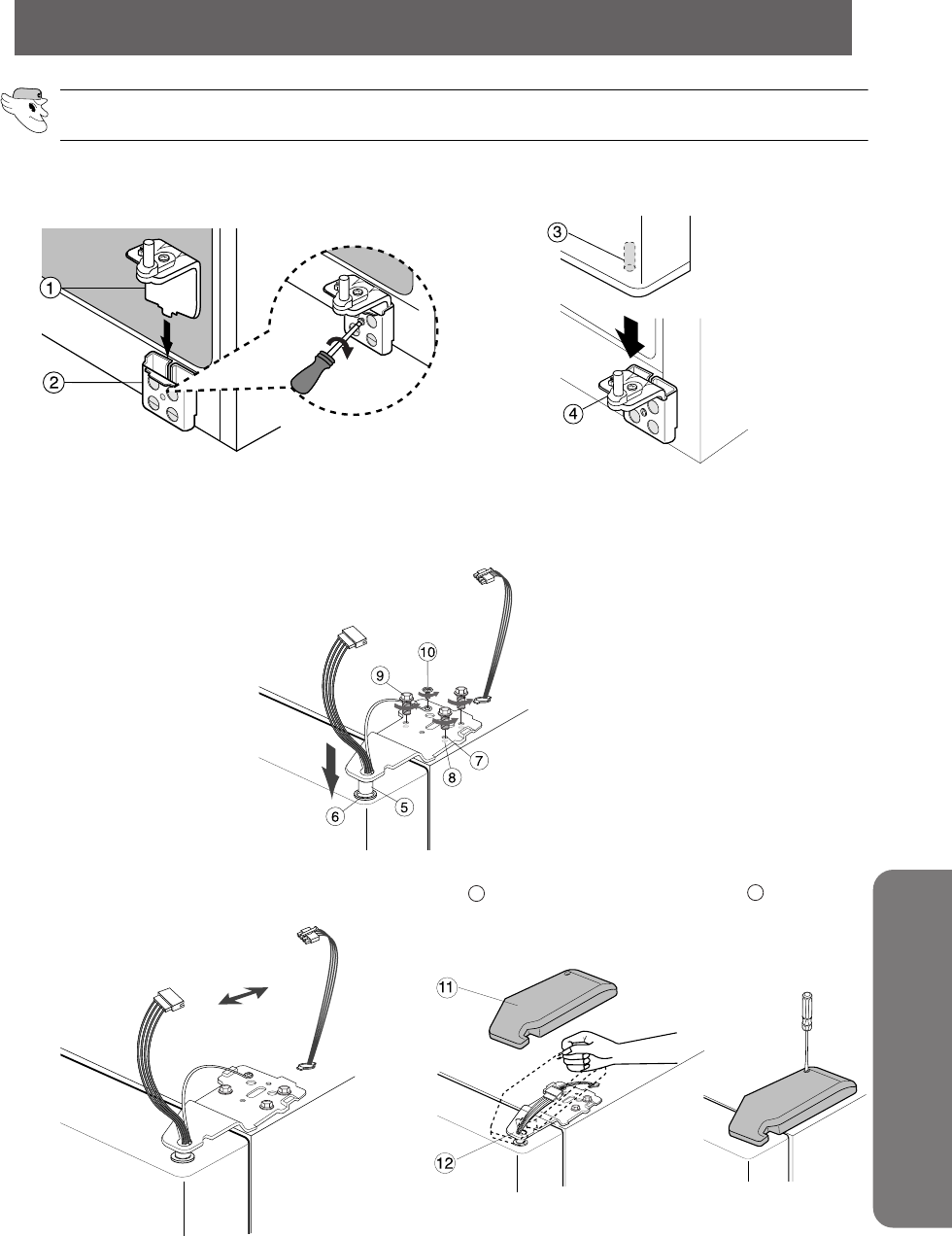 1
2
3
4
10
9
7
8
6
5
11
12