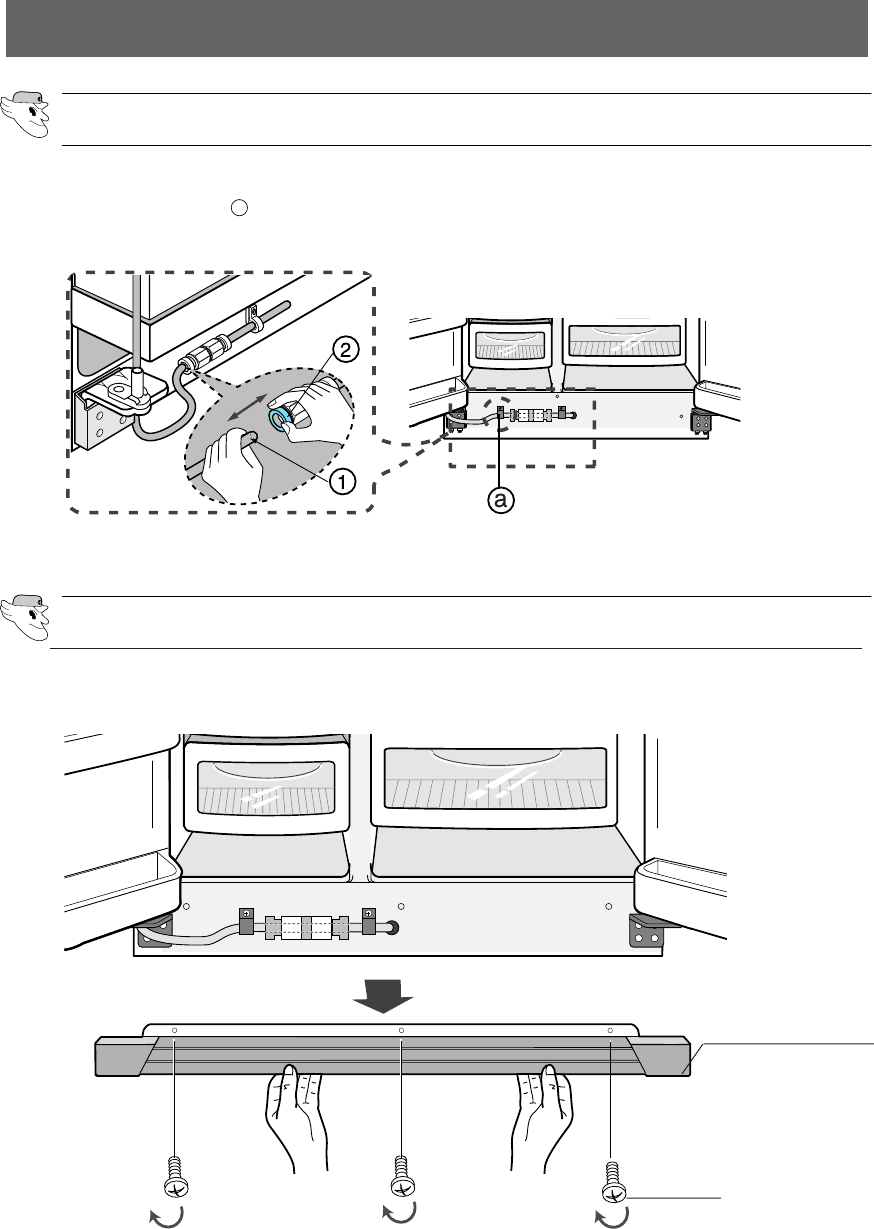 ②

①

ⓐ