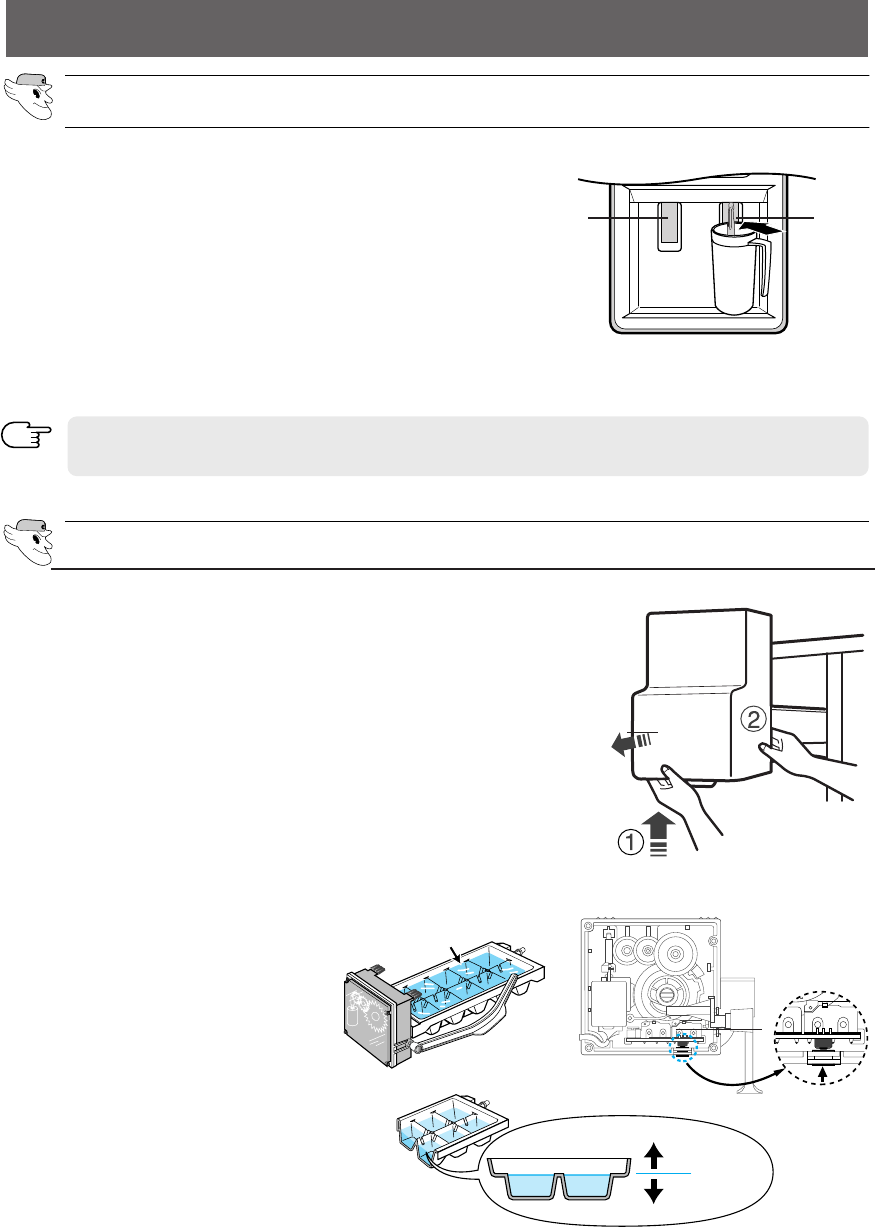 ①

②