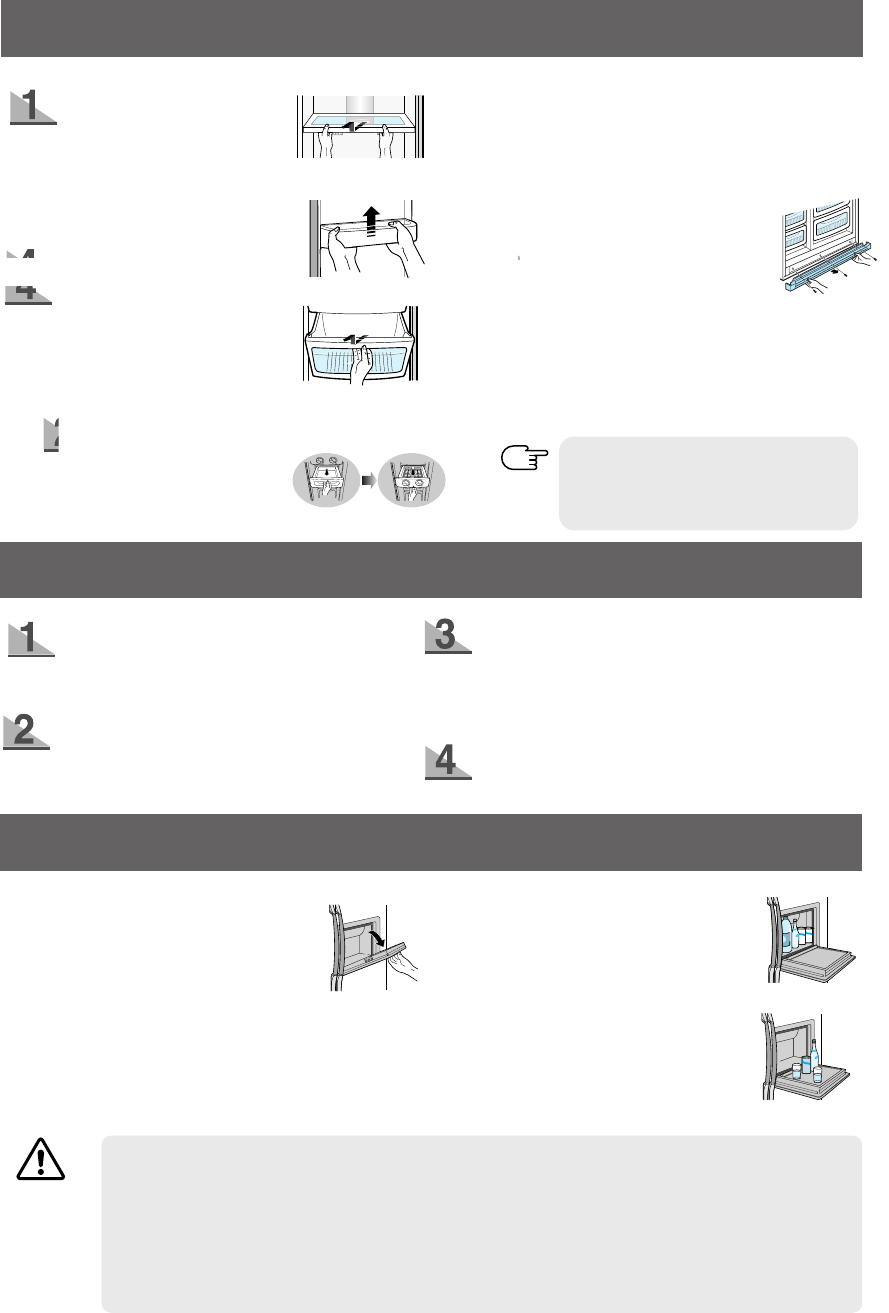 1

4

2

1

3

2

4