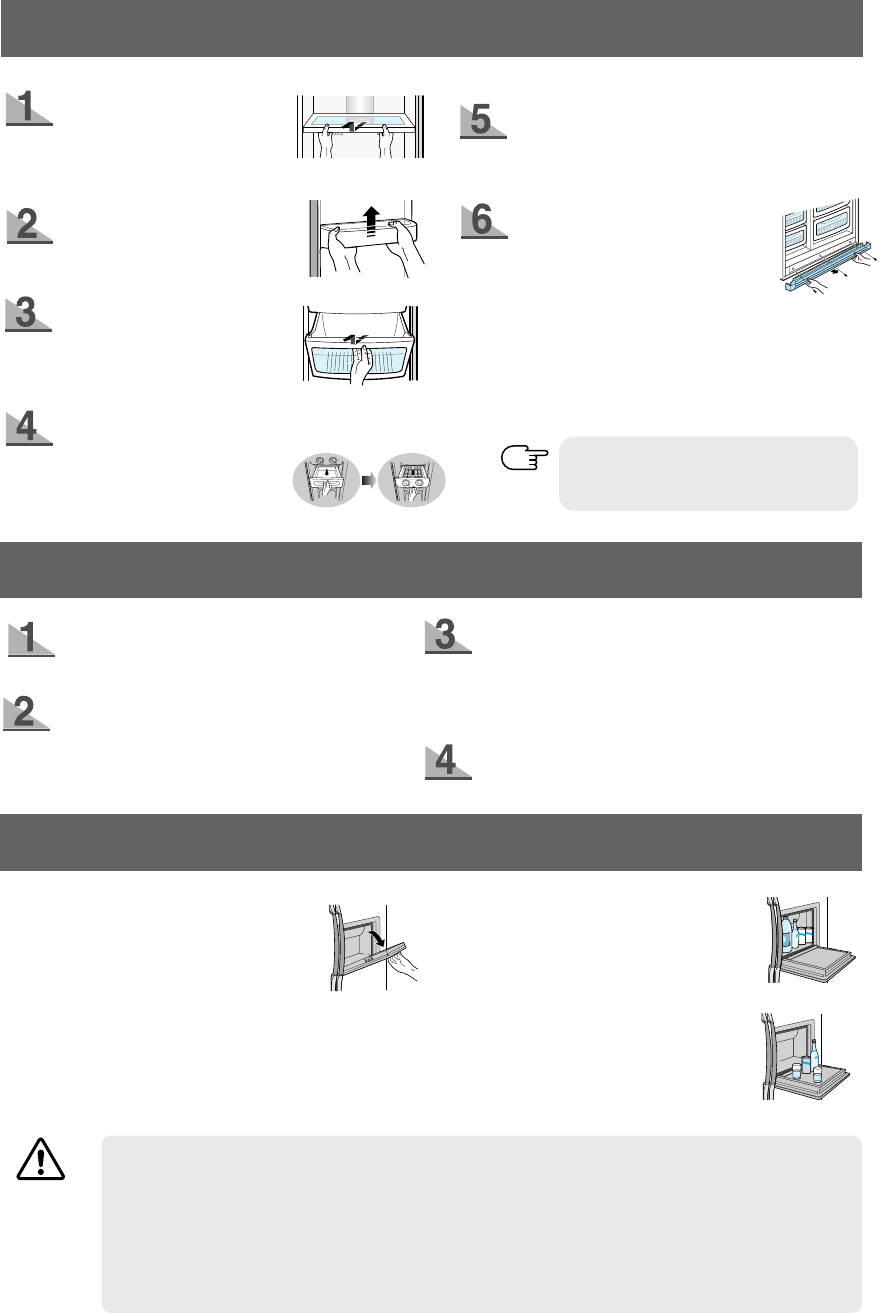 1

5

2

6

3

4

1

3

2

4