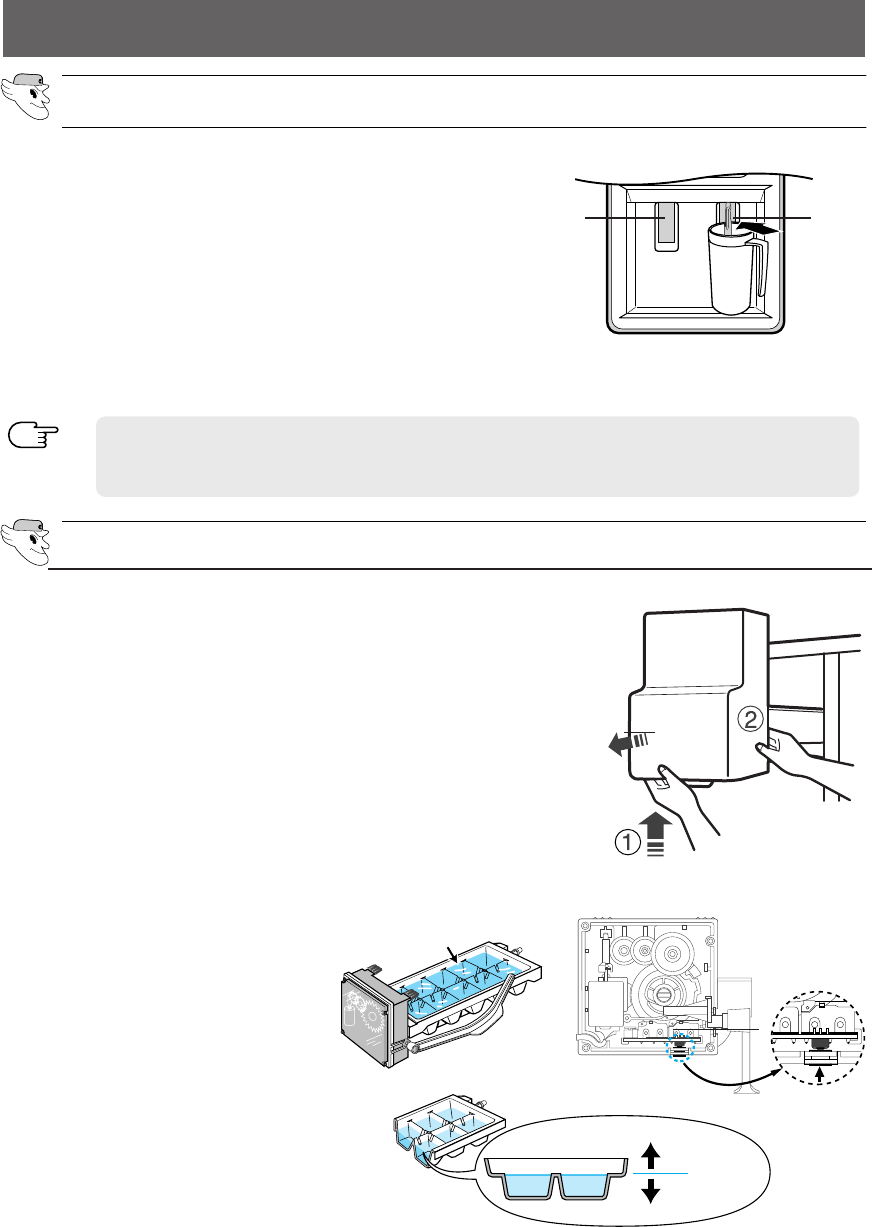 ②

①