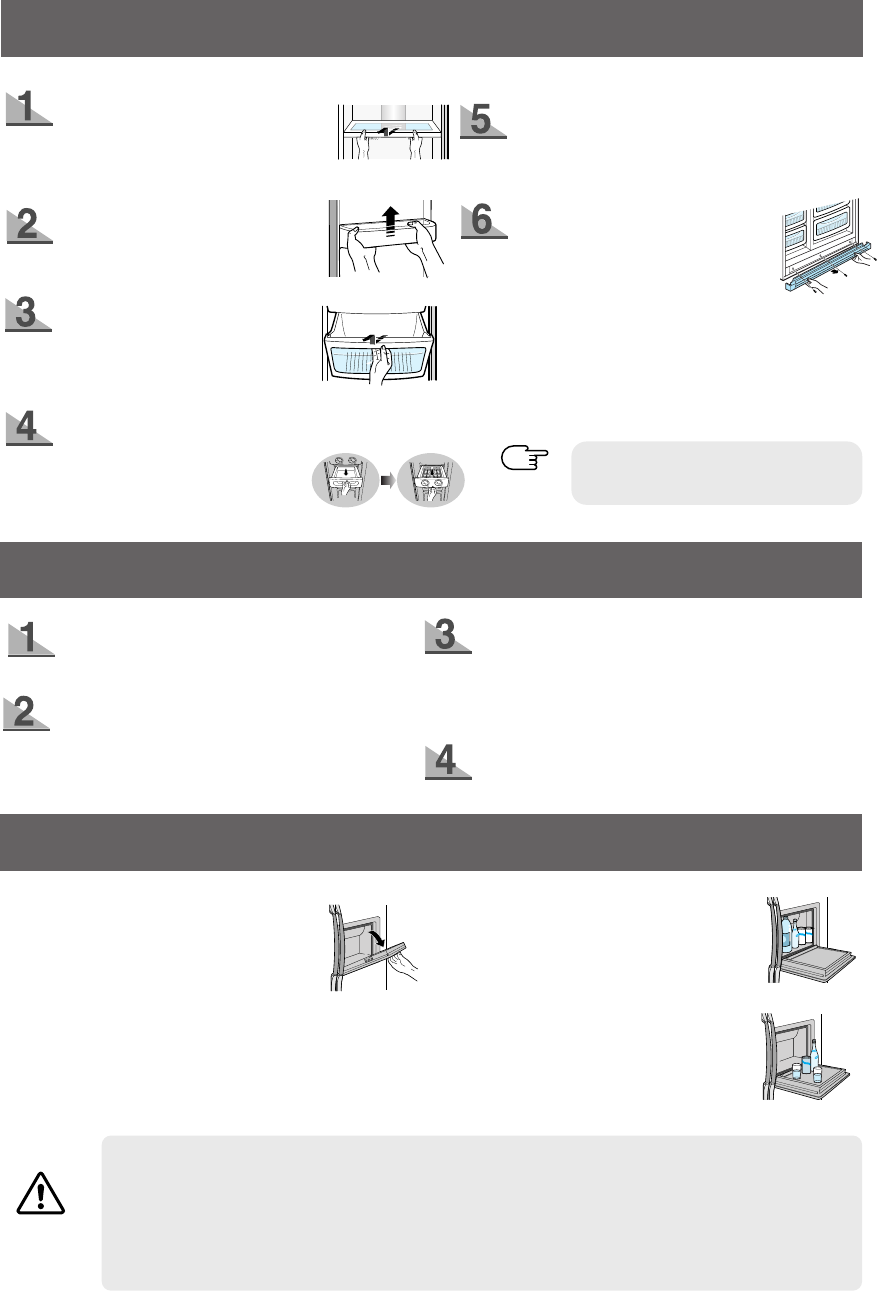 1

5

2

6

3

4

1

3

2

4