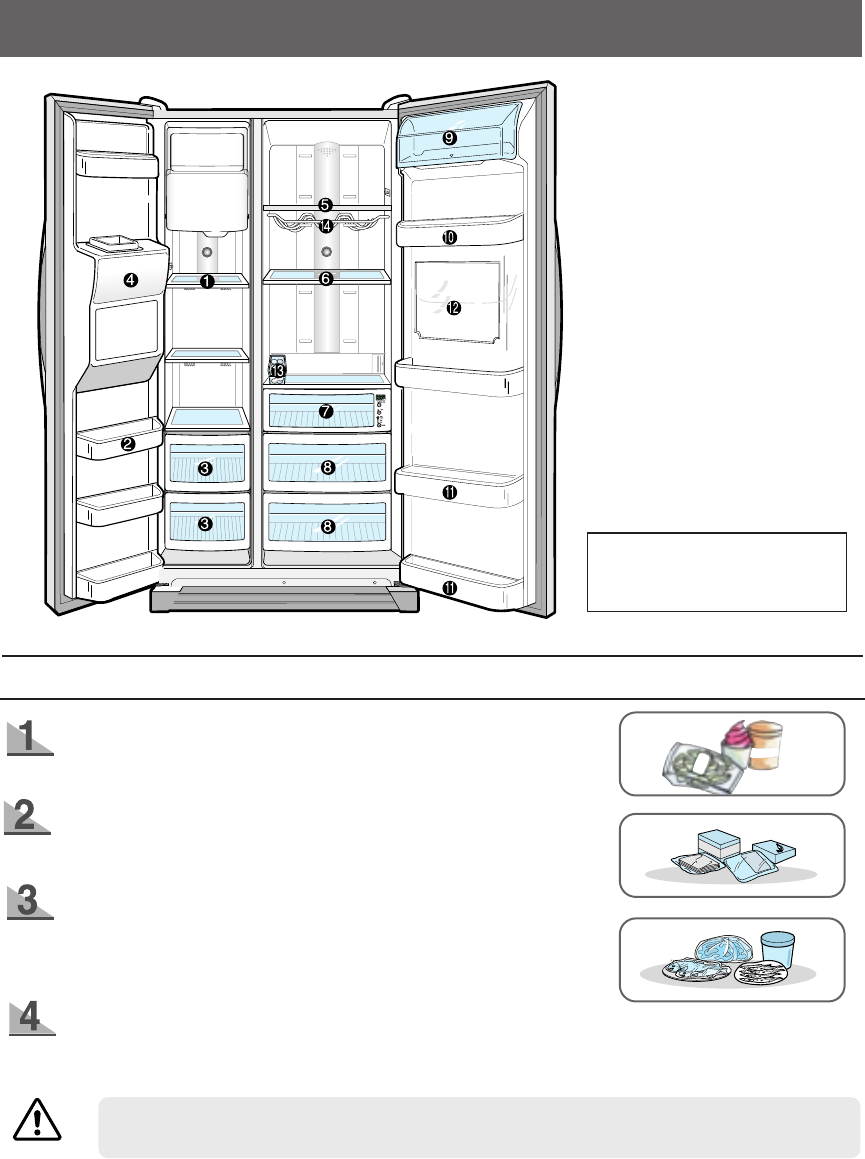 9

5

14

10

4

1

6

12

13

7

2

3

8

11

3

8

11

1

2

3

4