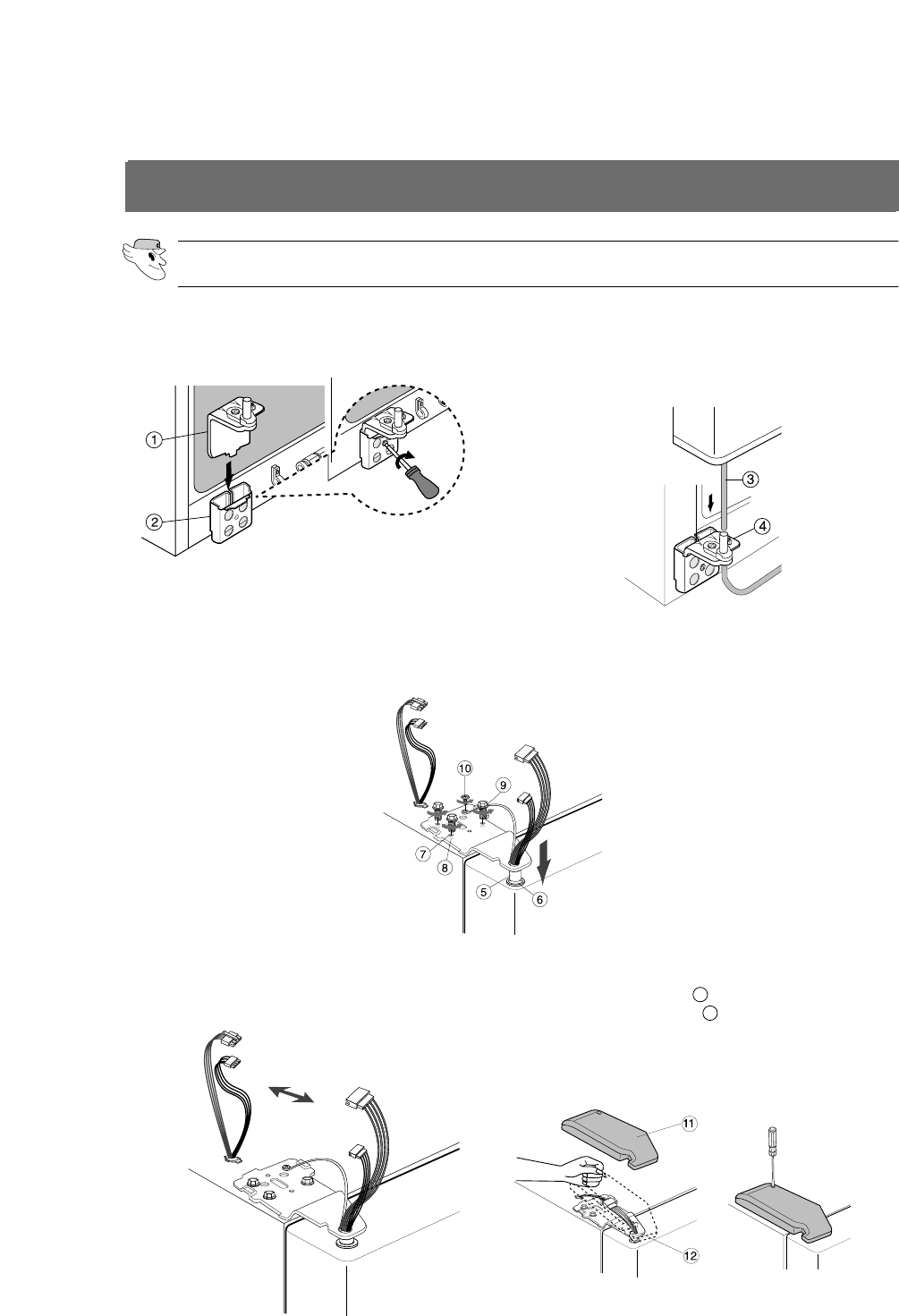 ①
②
③
④
⑩
⑨
⑦
⑧
⑤
⑥
⑪
⑫