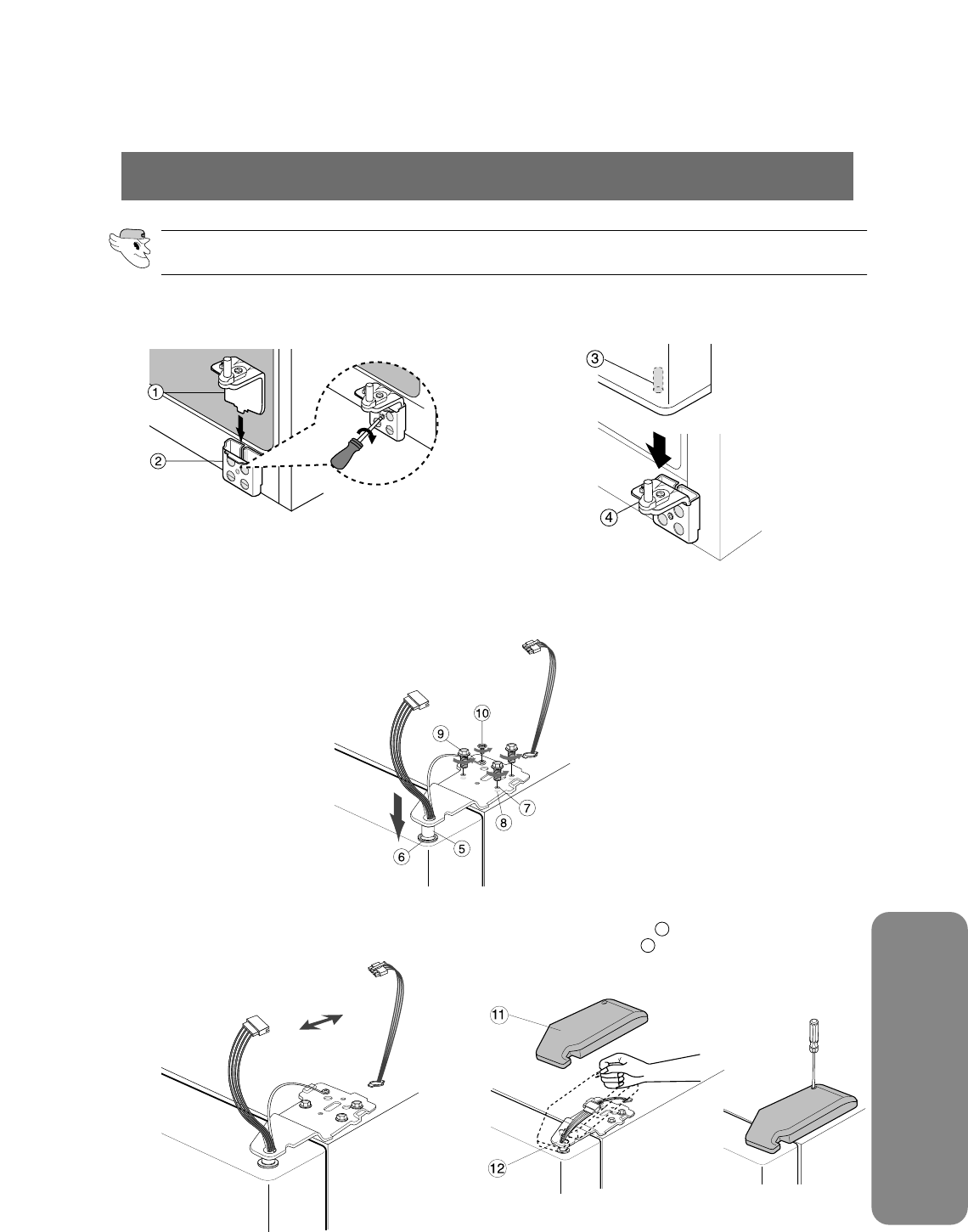 ①
②
③
④
⑩
⑨
⑦
⑧
⑤
⑥
⑪
⑫