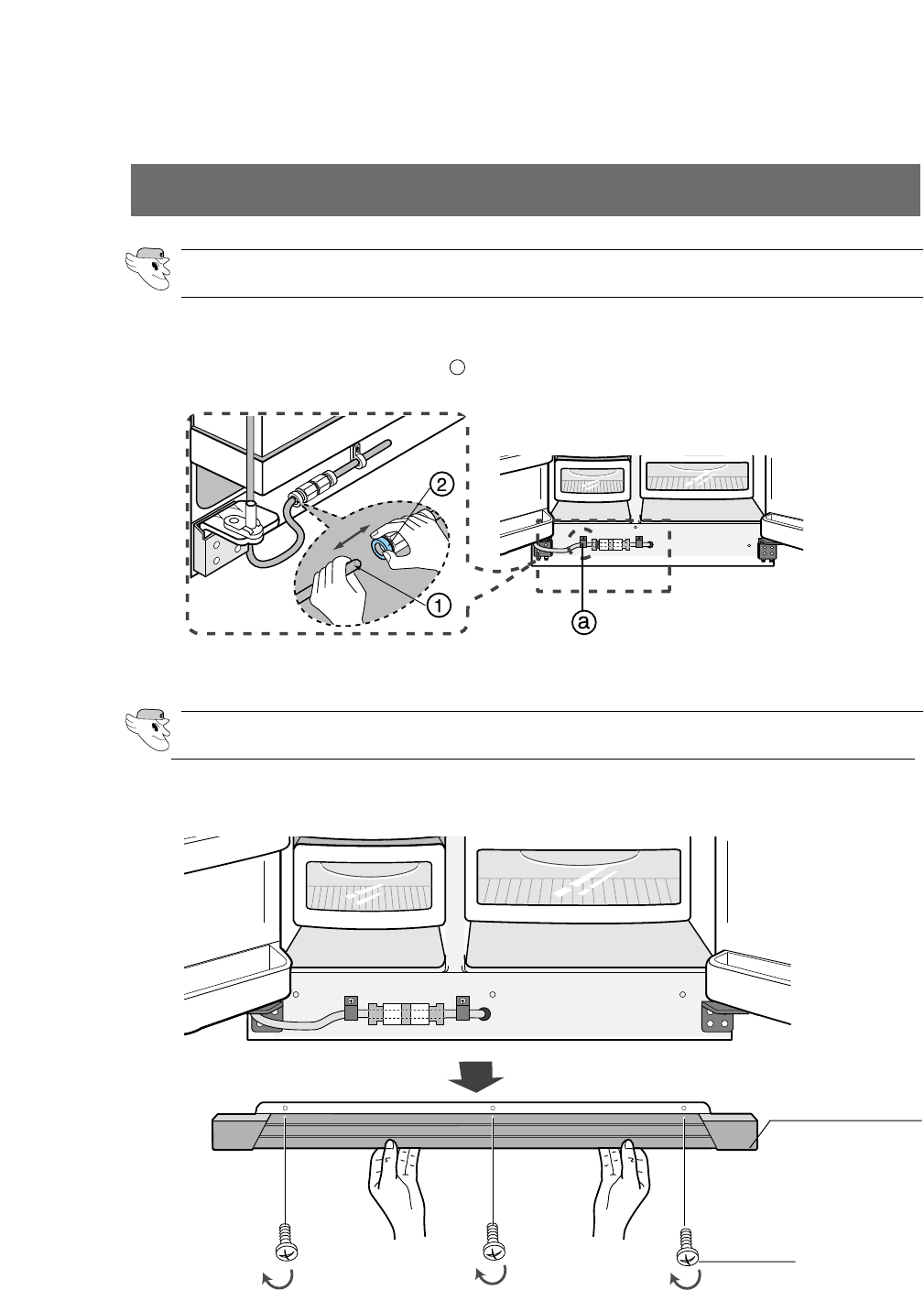 2
1
a