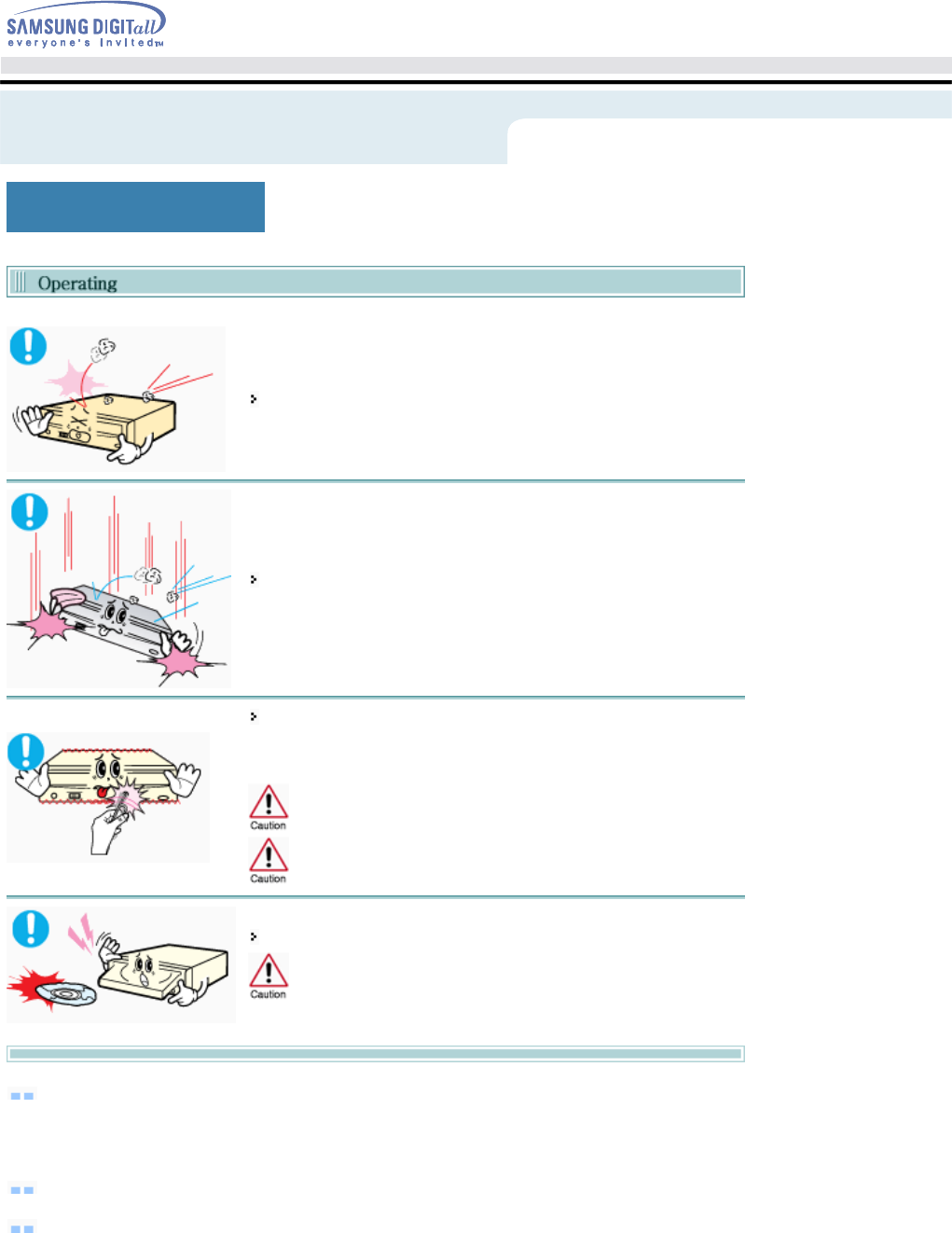 SAMSUNG DIGITall
everyone's invited™

Operating

Caution

Caution

Caution