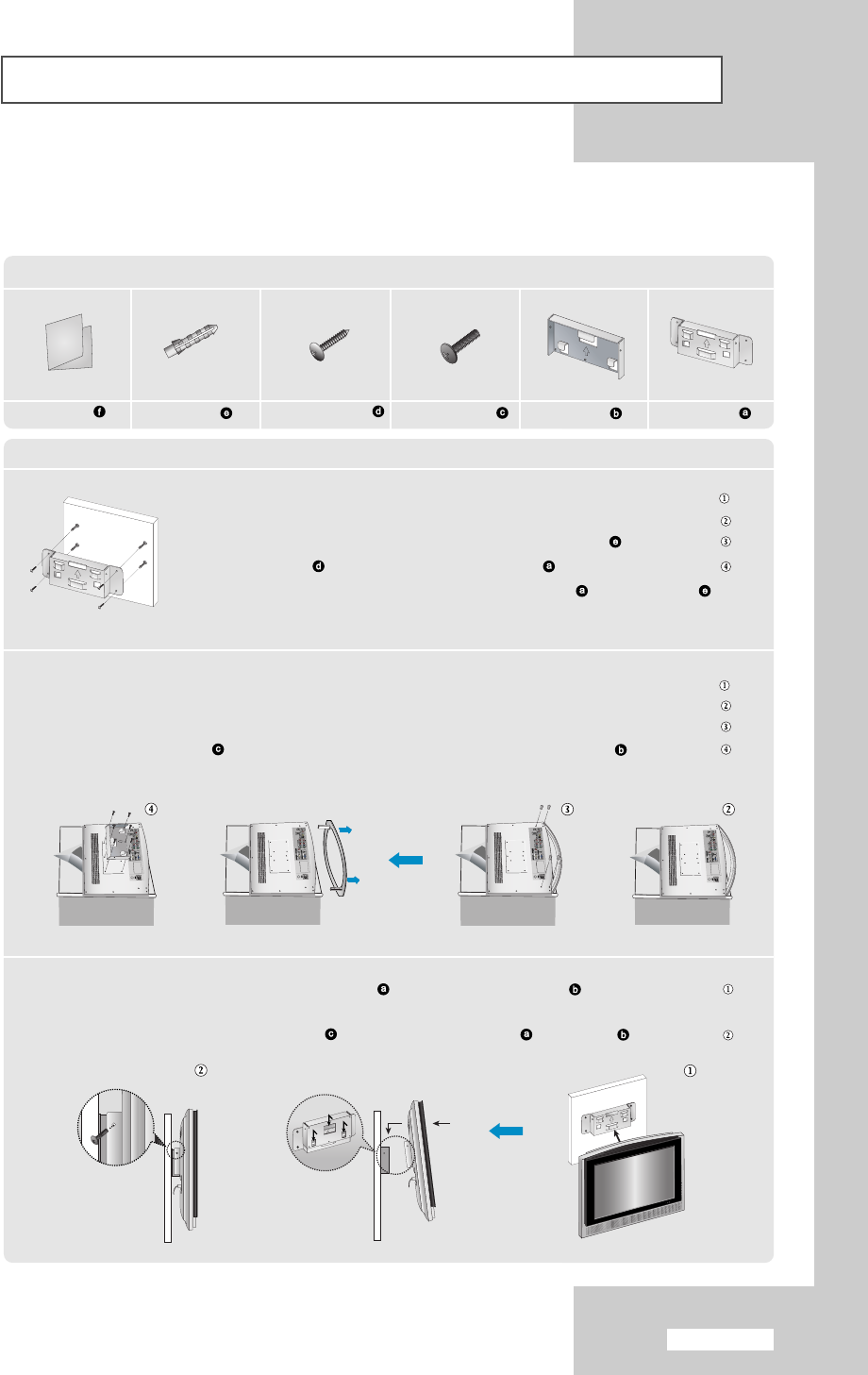 f e d c b a

①
②
e ③
d a ④
a e

①
②
③
c b ④

④ ③ ②

a b ①

c a b ②

② ①